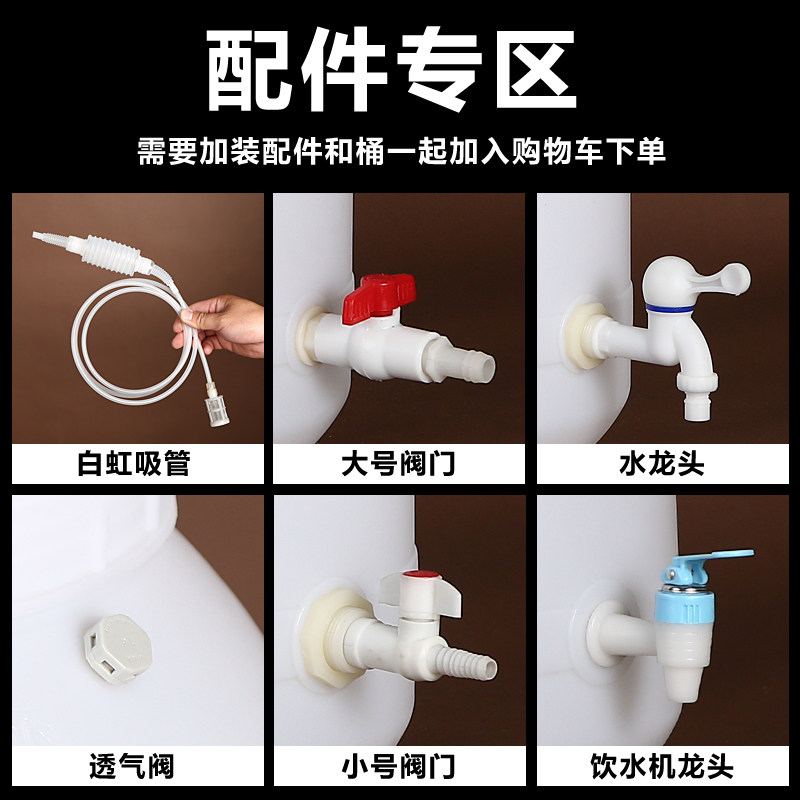 配件专区

需要加装配件和桶一起加入购物车下单

白虹吸管

大号阀门

水龙头

透气阀

小号阀门

饮水机龙头