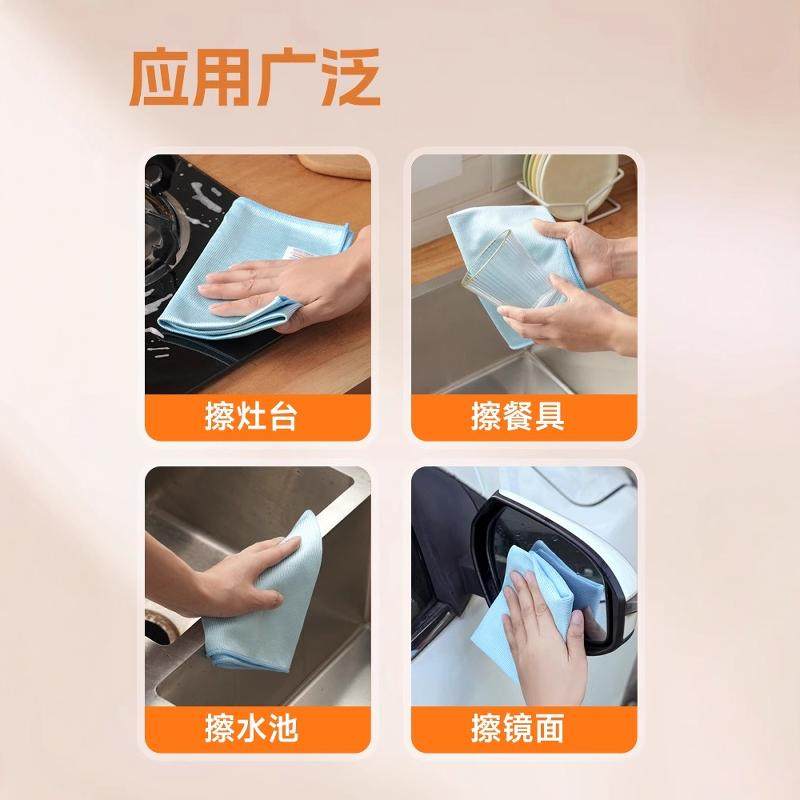 应用广泛

擦灶台

擦餐具

擦水池

擦镜面