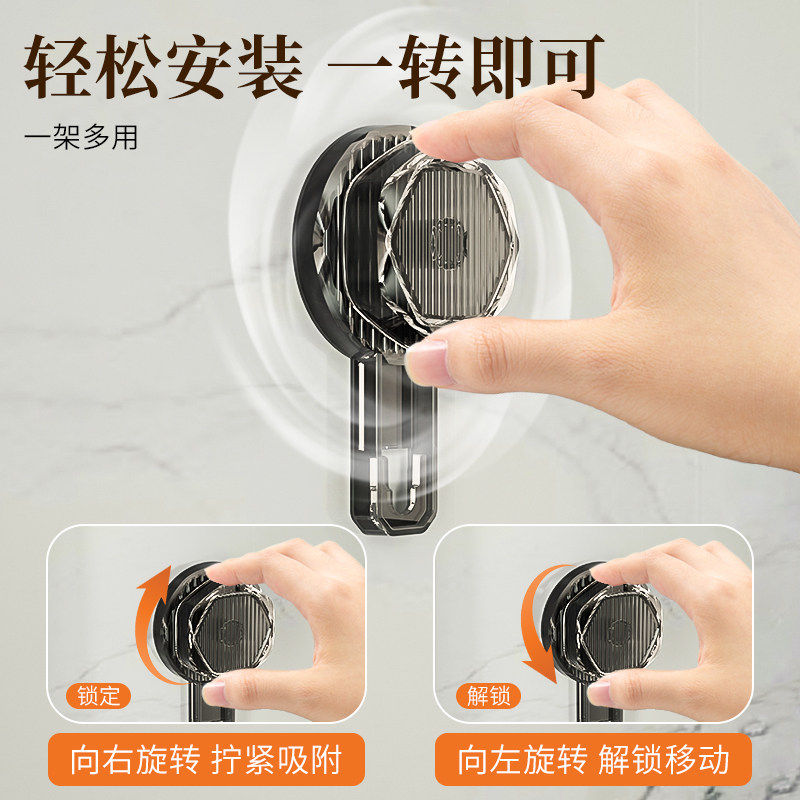 轻松安装 一转即可

一架多用

锁定

向右旋转 拧紧吸附

解锁

向左旋转 解锁移动