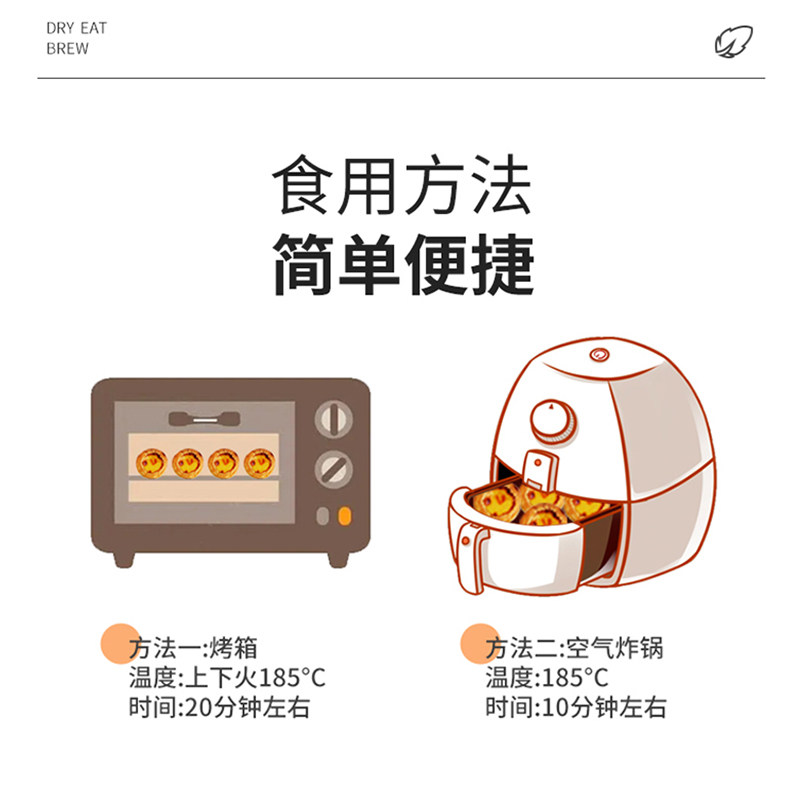 DRY EAT
BREW

食用方法
简单便捷

方法一:烤箱
温度:上下火185°C
时间:20分钟左右

方法二:空气炸锅
温度:185°C
时间:10分钟左右