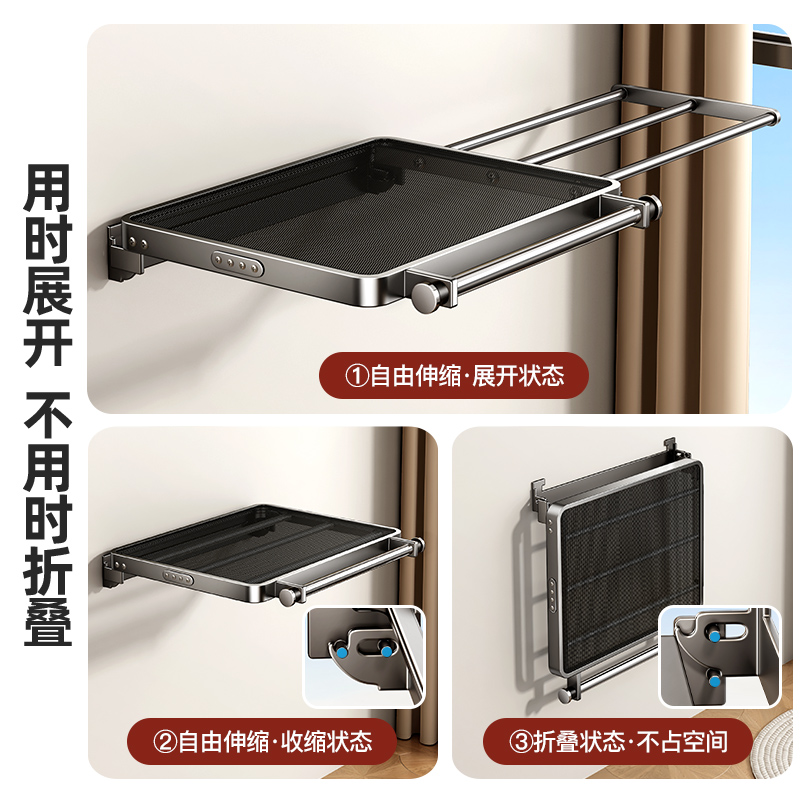 用时展开 不用时折叠

①自由伸缩·展开状态

②自由伸缩·收缩状态

③折叠状态·不占空间