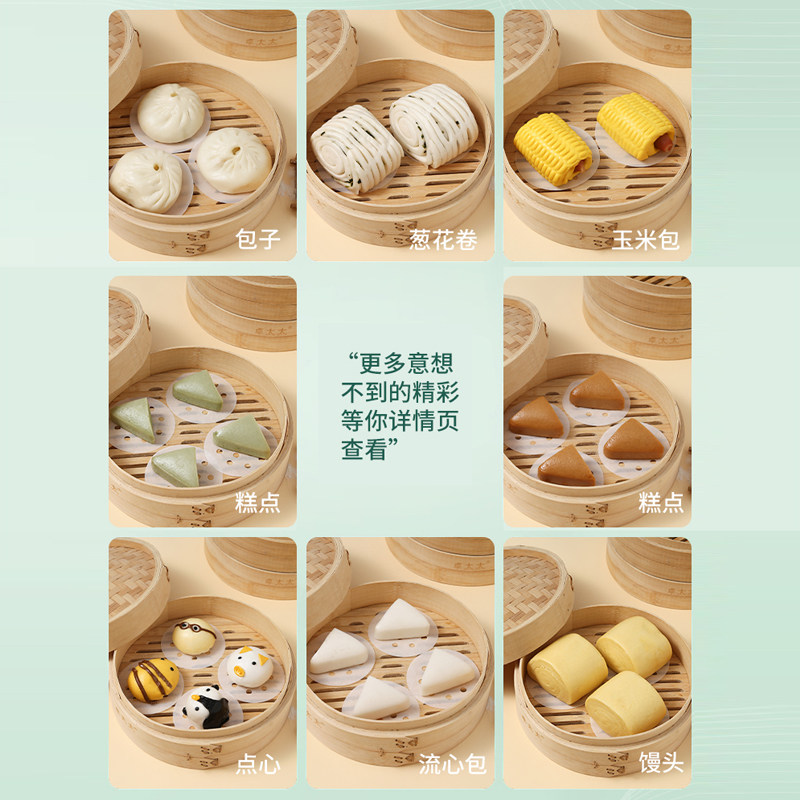 包子

葱花卷

玉米包

糕点

“更多意想不到的精彩等你详情页查看”

糕点

点心

流心包

馒头