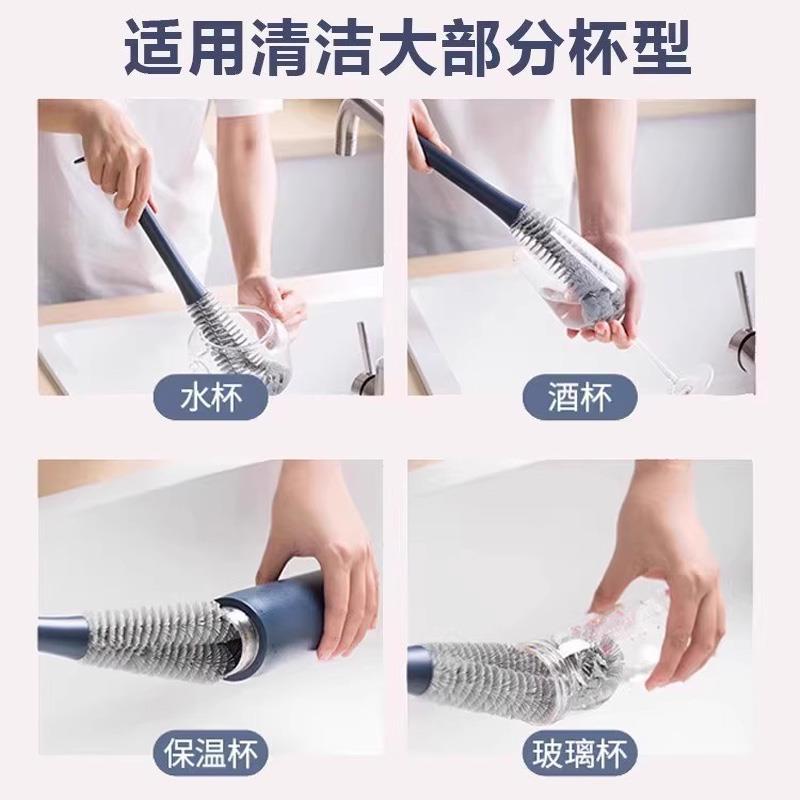 适用清洁大部分杯型

水杯

酒杯

保温杯

玻璃杯