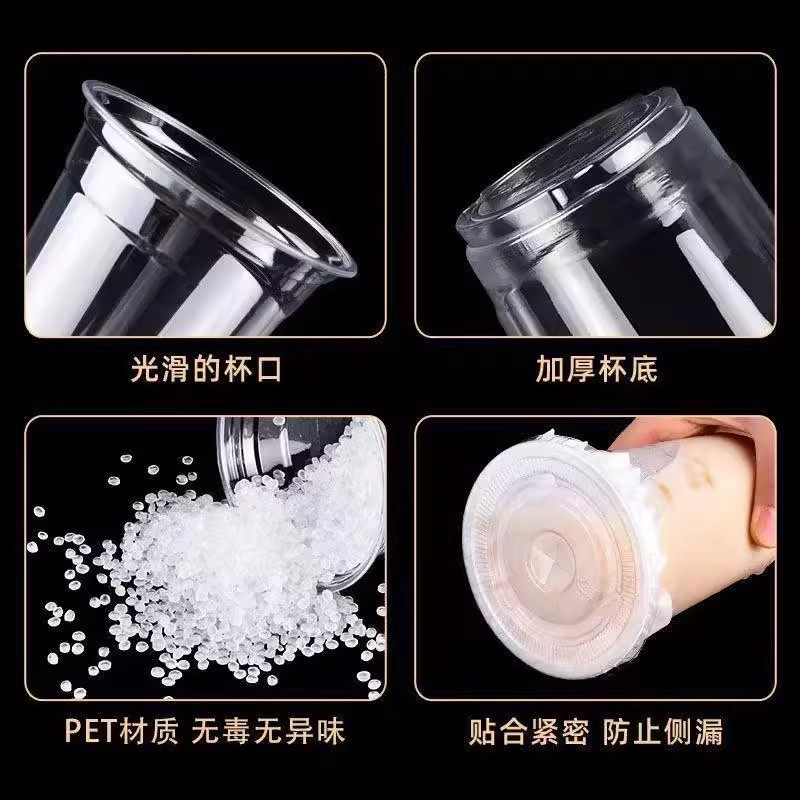 光滑的杯口

加厚杯底

PET材质 无毒无异味

贴合紧密 防止侧漏