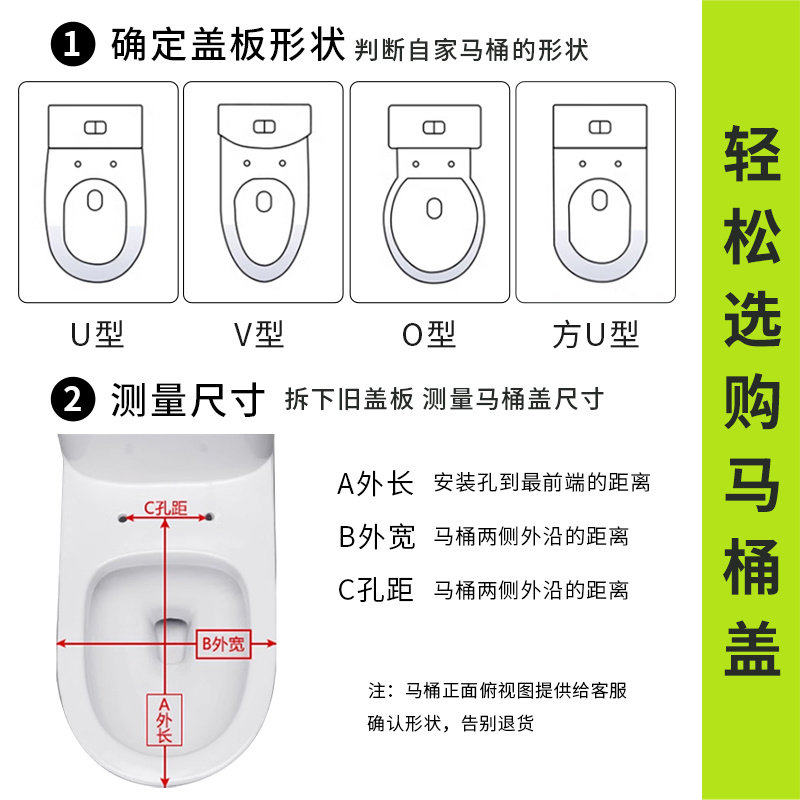 1 确定盖板形状 判断自家马桶的形状

U型 V型 O型 方U型

2 测量尺寸 拆下旧盖板 测量马桶盖尺寸

C孔距

B外宽

A外长

A外长 安装孔到最前端的距离

B外宽 马桶两侧外沿的距离

C孔距 马桶两侧外沿的距离

注：马桶正面俯视图提供给客服确认形状，告别退货

轻松选购马桶盖