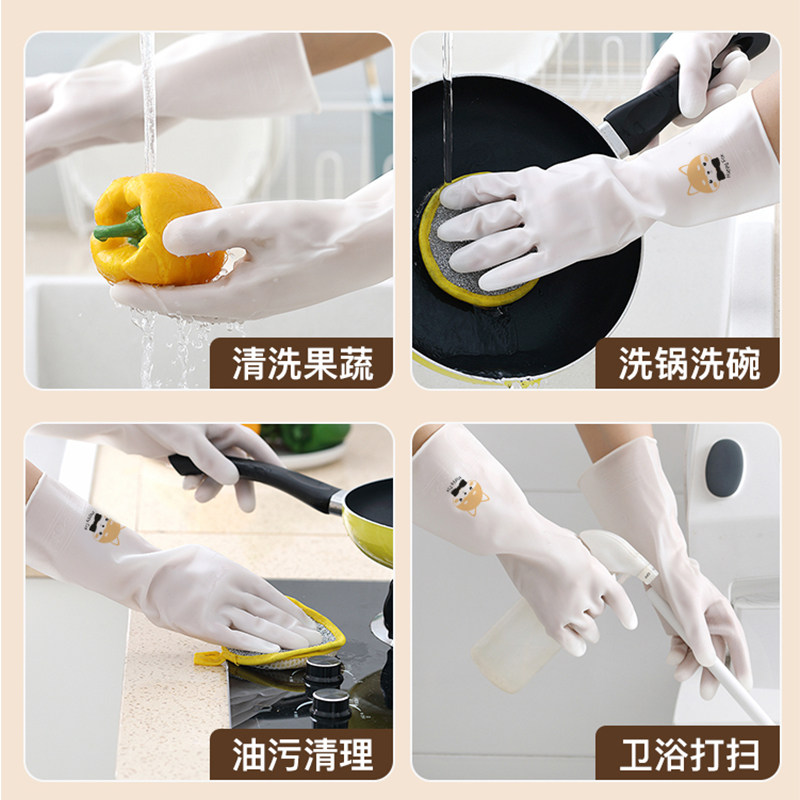 清洗果蔬

洗锅洗碗

油污清理

卫浴打扫