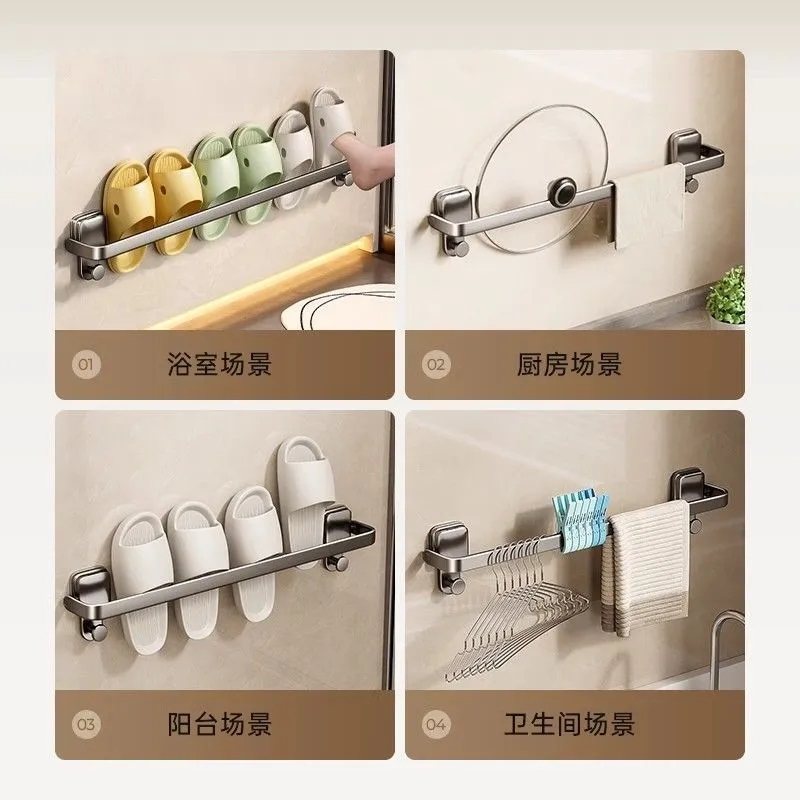 01 浴室场景

02 厨房场景

03 阳台场景

04 卫生间场景