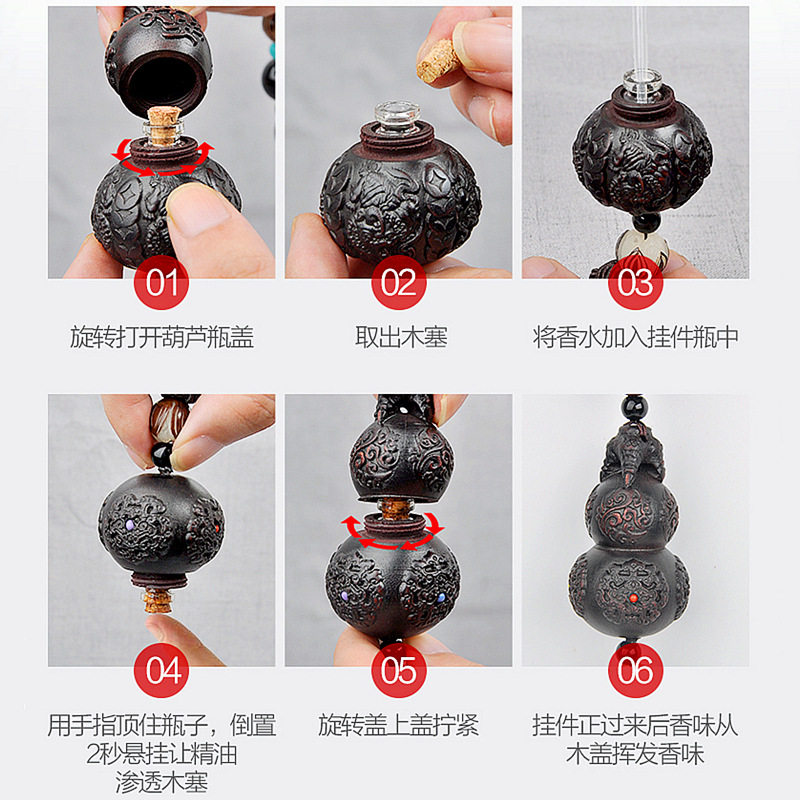 01
旋转打开葫芦瓶盖

02
取出木塞

03
将香水加入挂件瓶中

04
用手指顶住瓶子，倒置2秒悬挂让精油渗透木塞

05
旋转盖上盖拧紧

06
挂件正过来后香味从木盖挥发香味