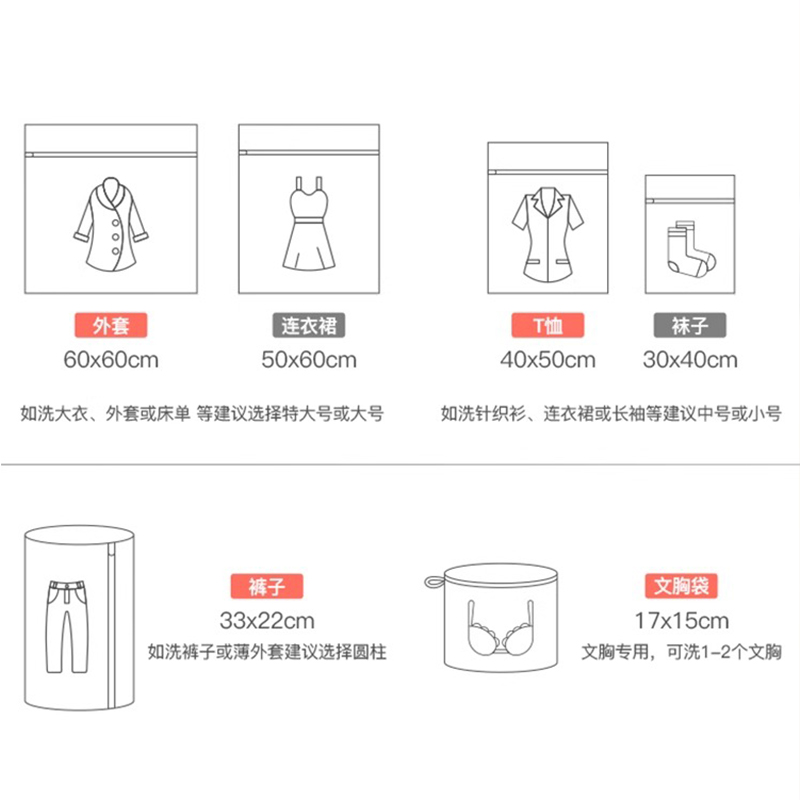 外套
60x60cm

连衣裙
50x60cm

如洗大衣、外套或床单 等建议选择特大号或大号

T恤
40x50cm

袜子
30x40cm

如洗针织衫、连衣裙或长袖等建议中号或小号

裤子
33x22cm
如洗裤子或薄外套建议选择圆柱

文胸袋
17x15cm
文胸专用，可洗1-2个文胸