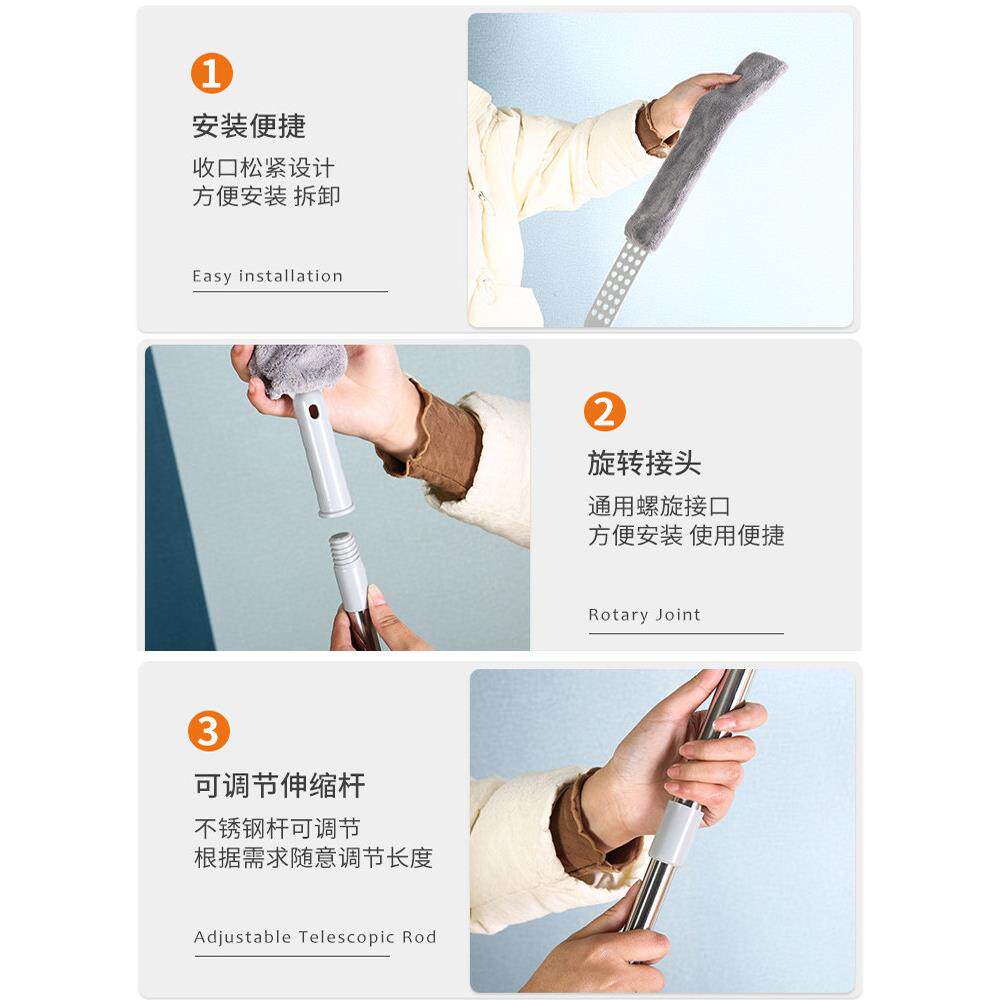 1

安装便捷

收口松紧设计
方便安装 拆卸

Easy installation

2

旋转接头

通用螺旋接口
方便安装 使用便捷

Rotary Joint

3

可调节伸缩杆

不锈钢杆可调节
根据需求随意调节长度

Adjustable Telescopic Rod