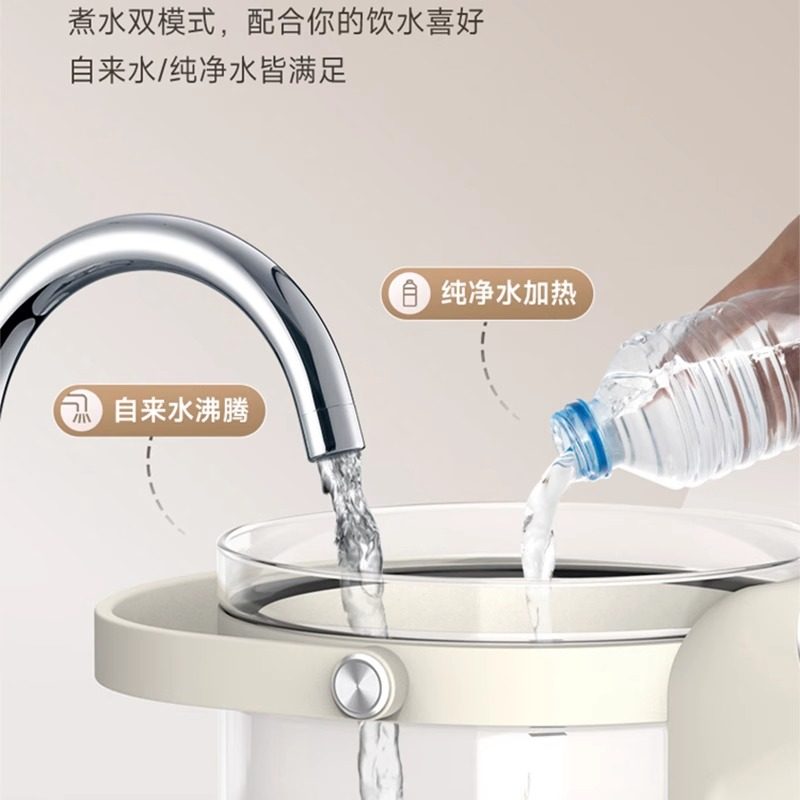 煮水双模式，配合你的饮水喜好
自来水/纯净水皆满足

纯净水加热

自来水沸腾