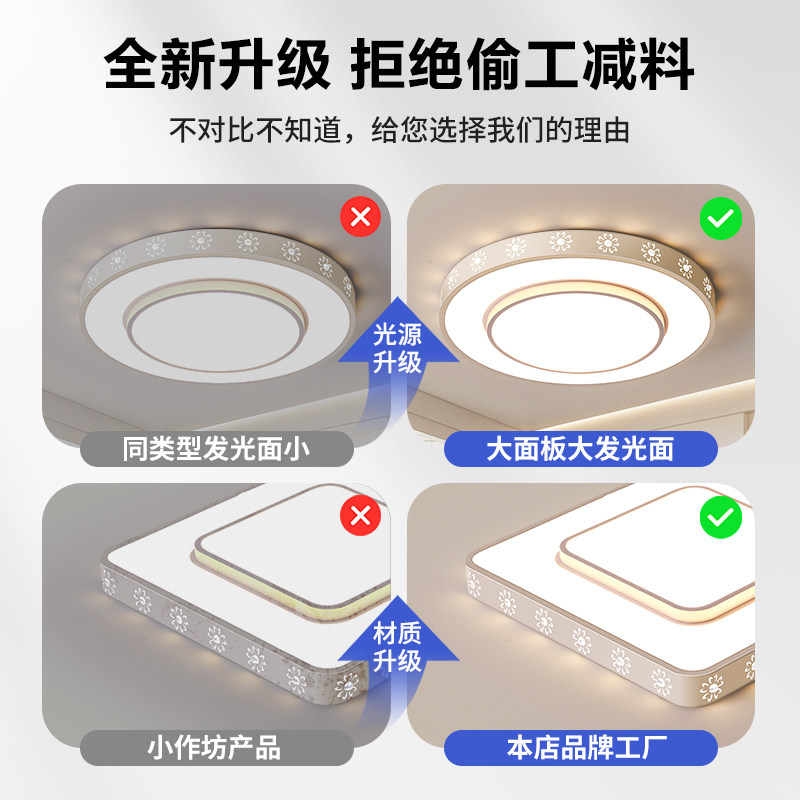 全新升级 拒绝偷工减料

不对比不知道，给您选择我们的理由

光源升级

同类型发光面小

大面板大发光面

材质升级

小作坊产品

本店品牌工厂