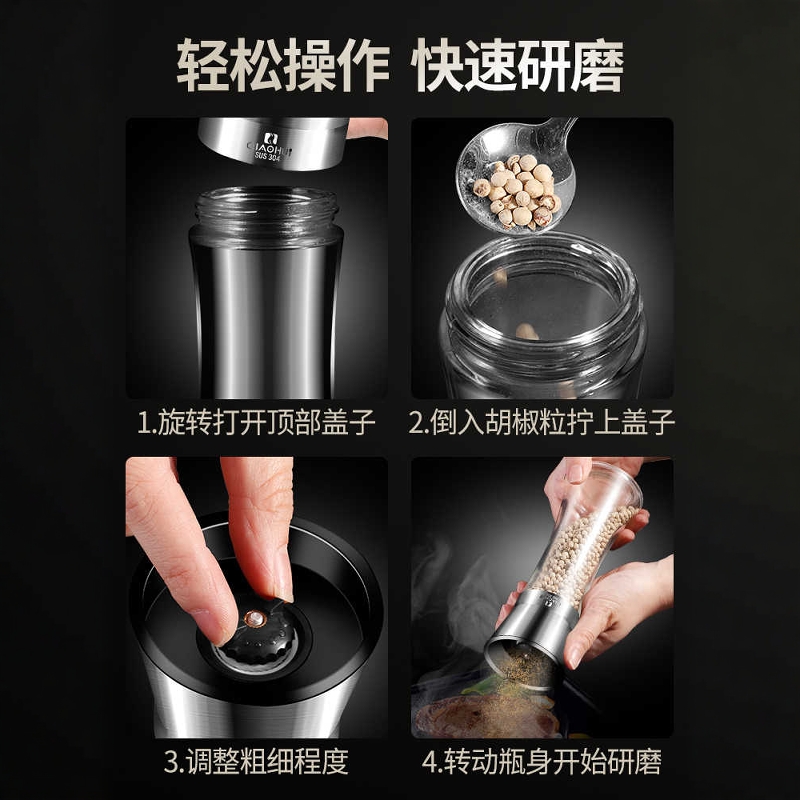 轻松操作 快速研磨

CIAOHUI
SUS 304

1.旋转打开顶部盖子

2.倒入胡椒粒拧上盖子

3.调整粗细程度

4.转动瓶身开始研磨