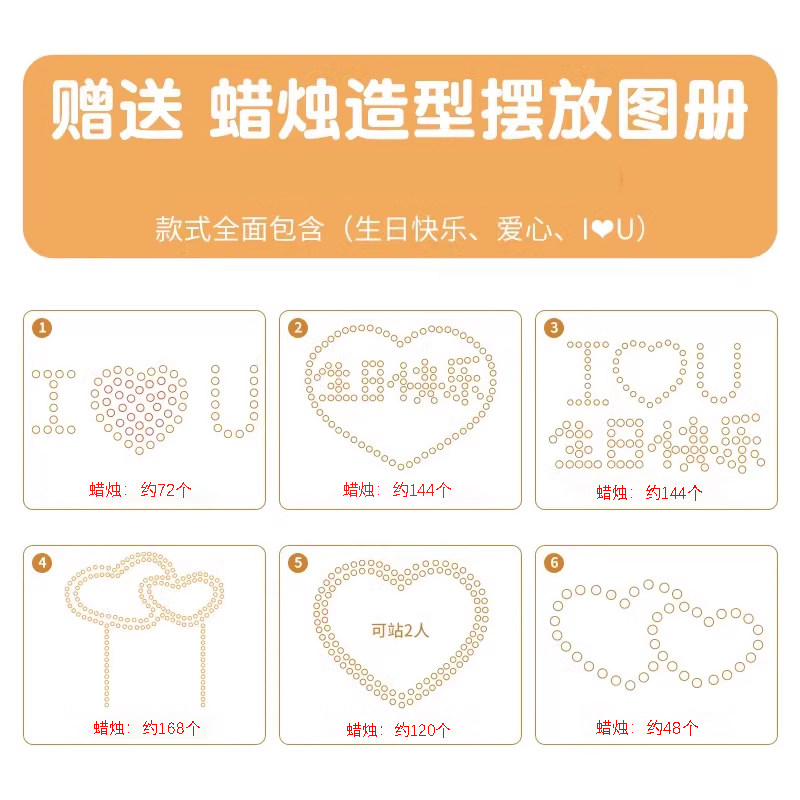 赠送 蜡烛造型摆放图册

款式全面包含（生日快乐、爱心、I❤U）

1
I U
蜡烛：约72个

2
生日快乐
蜡烛：约144个

3
I U
生日快乐
蜡烛：约144个

4
蜡烛：约168个

5
可站2人
蜡烛：约120个

6
蜡烛：约48个