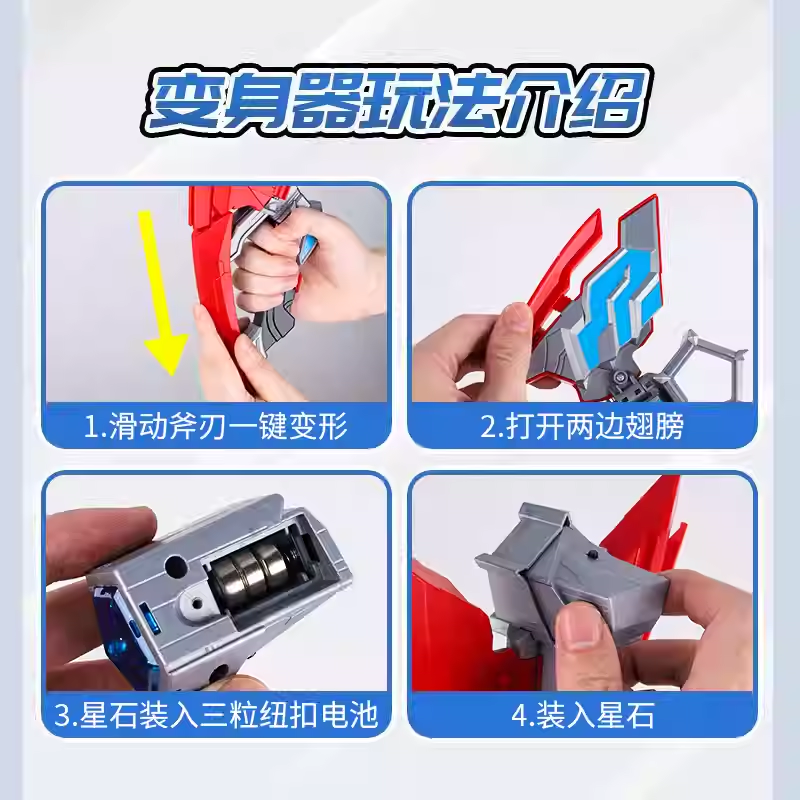 变身器玩法介绍

1.滑动斧刃一键变形

2.打开两边翅膀

3.星石装入三粒纽扣电池

4.装入星石