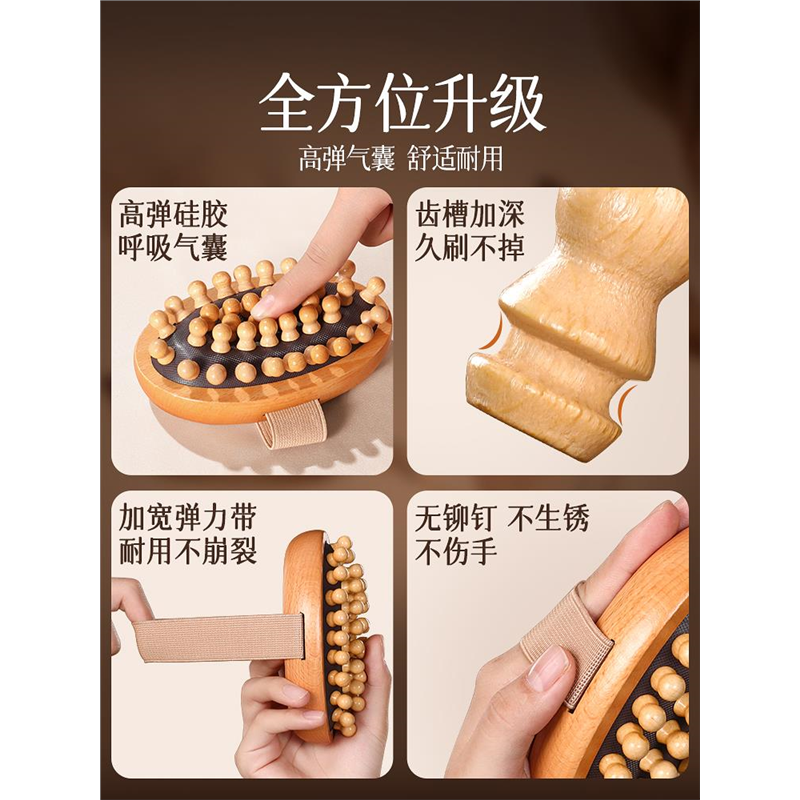 全方位升级
高弹气囊 舒适耐用

高弹硅胶
呼吸气囊

齿槽加深
久刷不掉

加宽弹力带
耐用不崩裂

无铆钉 不生锈
不伤手