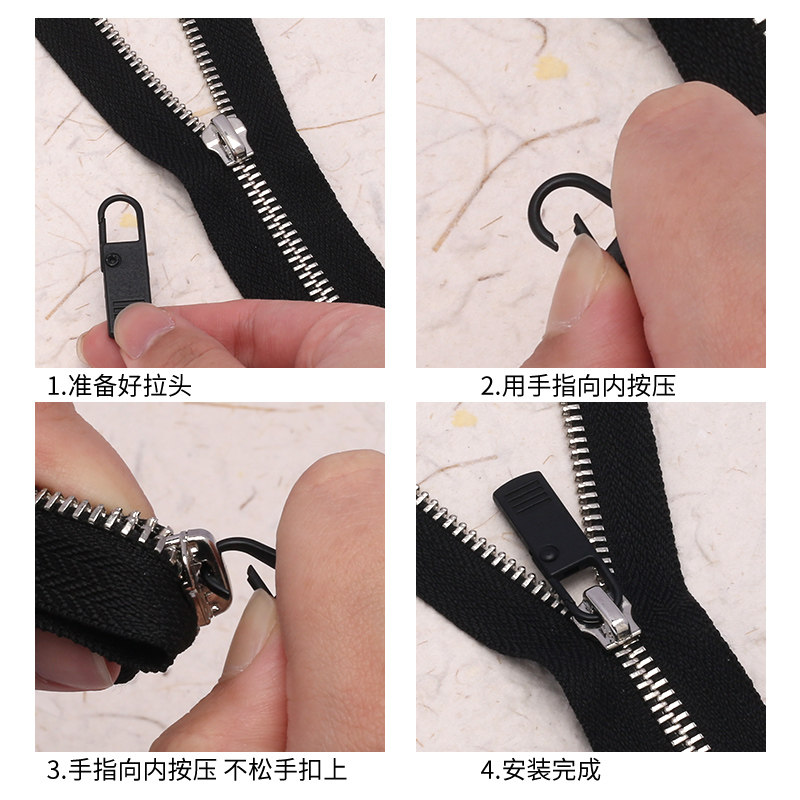 1.准备好拉头

2.用手指向内按压

3.手指向内按压 不松手扣上

4.安装完成