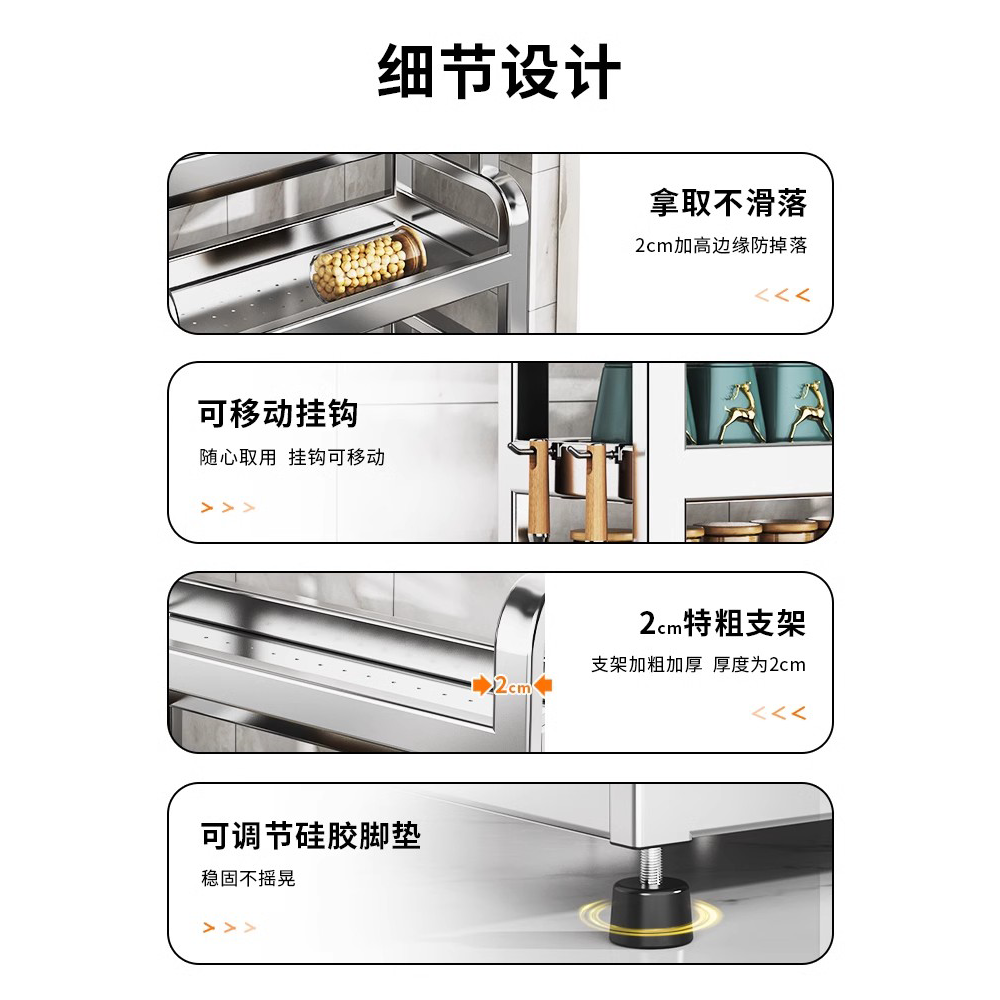 细节设计

拿取不滑落

2cm加高边缘防掉落

<<<

可移动挂钩

随心取用 挂钩可移动

>>>

2cm特粗支架

支架加粗加厚 厚度为2cm

2cm

<<<

可调节硅胶脚垫

稳固不摇晃

>>>