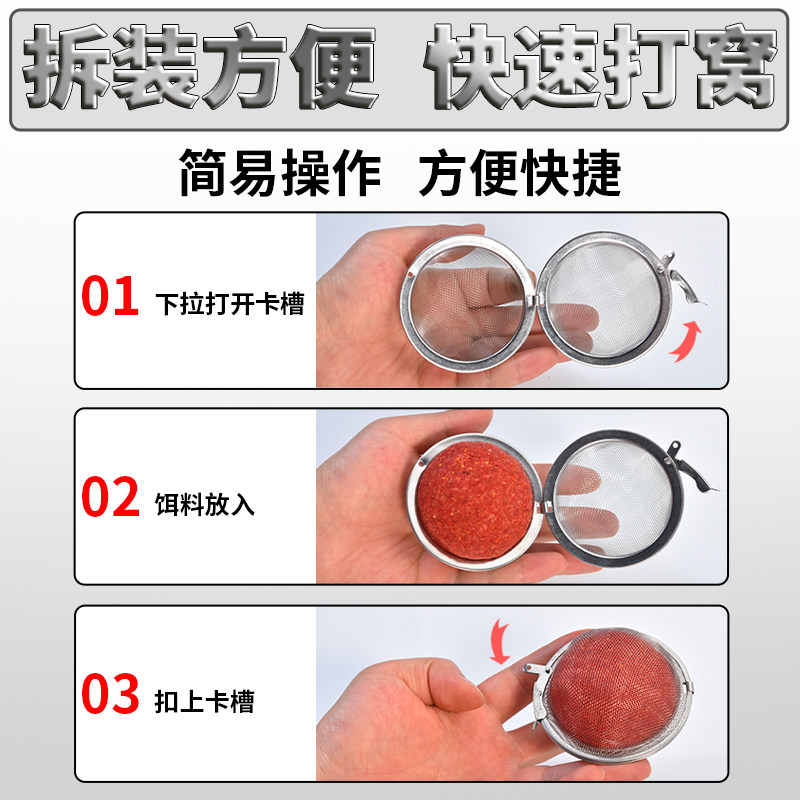 拆装方便 快速打窝

简易操作 方便快捷

01 下拉打开卡槽

02 饵料放入

03 扣上卡槽