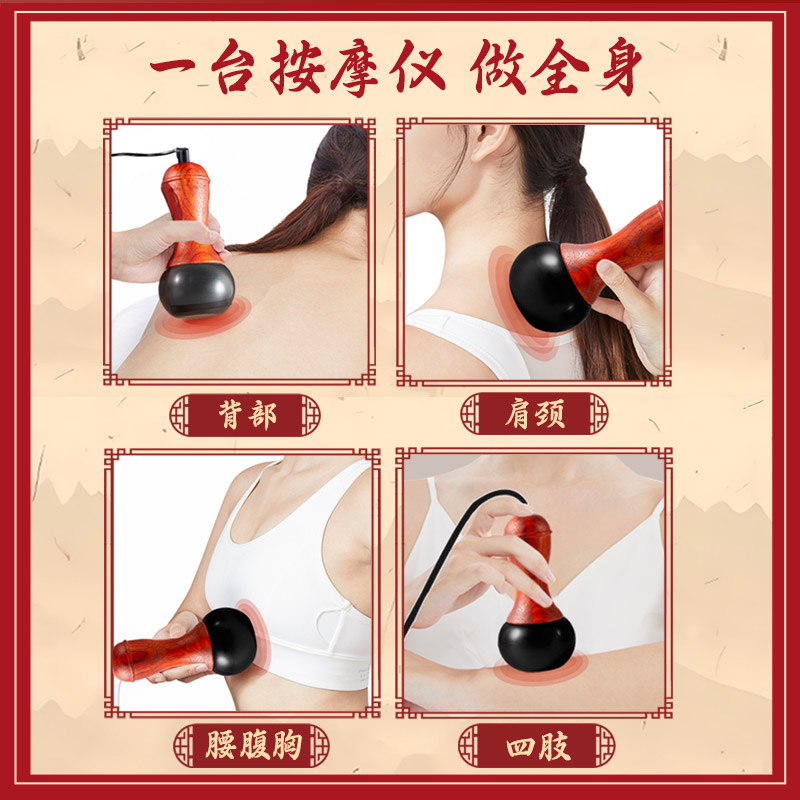 一台按摩仪 做全身

背部

肩颈

腰腹胸

四肢