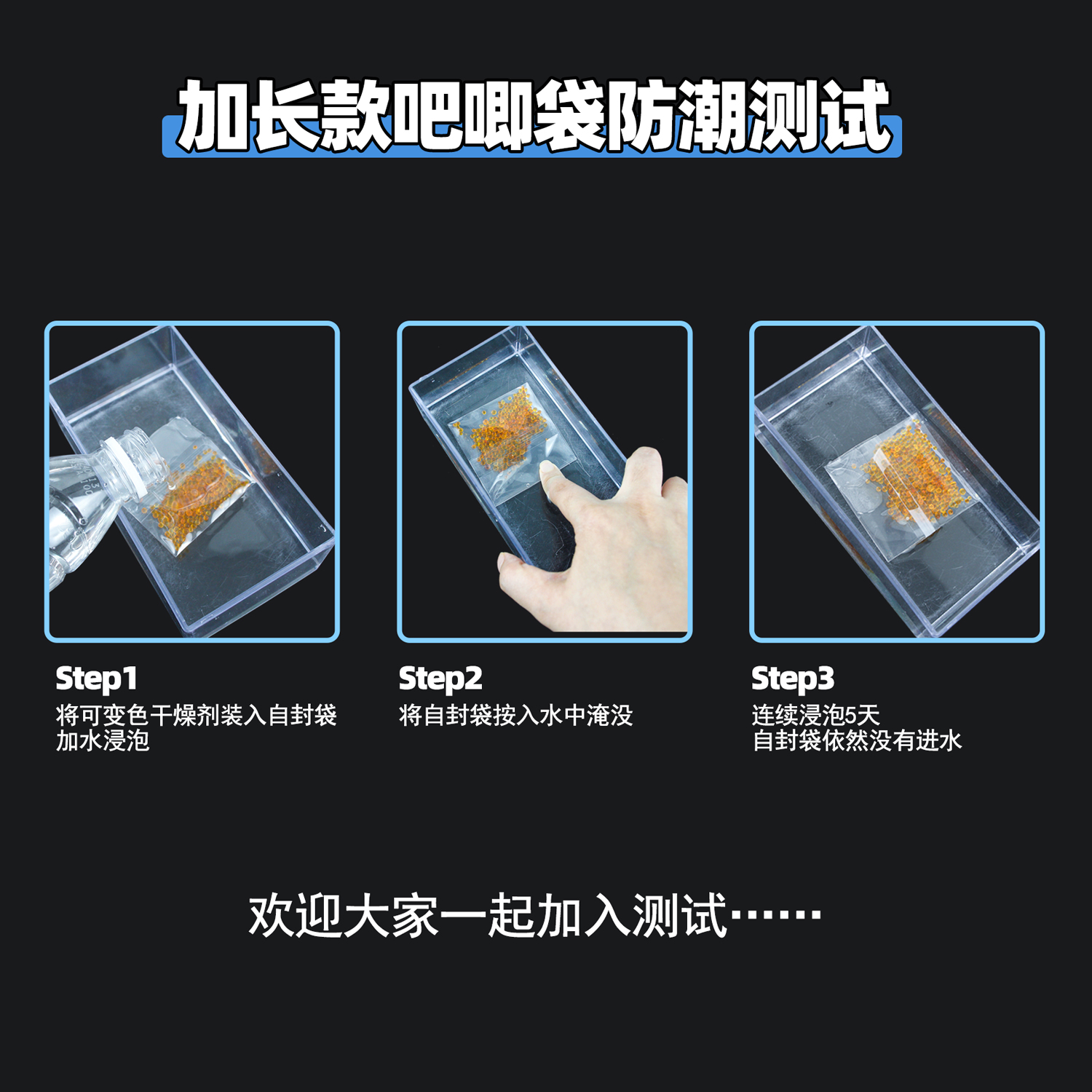 加长款吧唧袋防潮测试

Step1
将可变色干燥剂装入自封袋
加水浸泡

Step2
将自封袋按入水中淹没

Step3
连续浸泡5天
自封袋依然没有进水

欢迎大家一起加入测试……