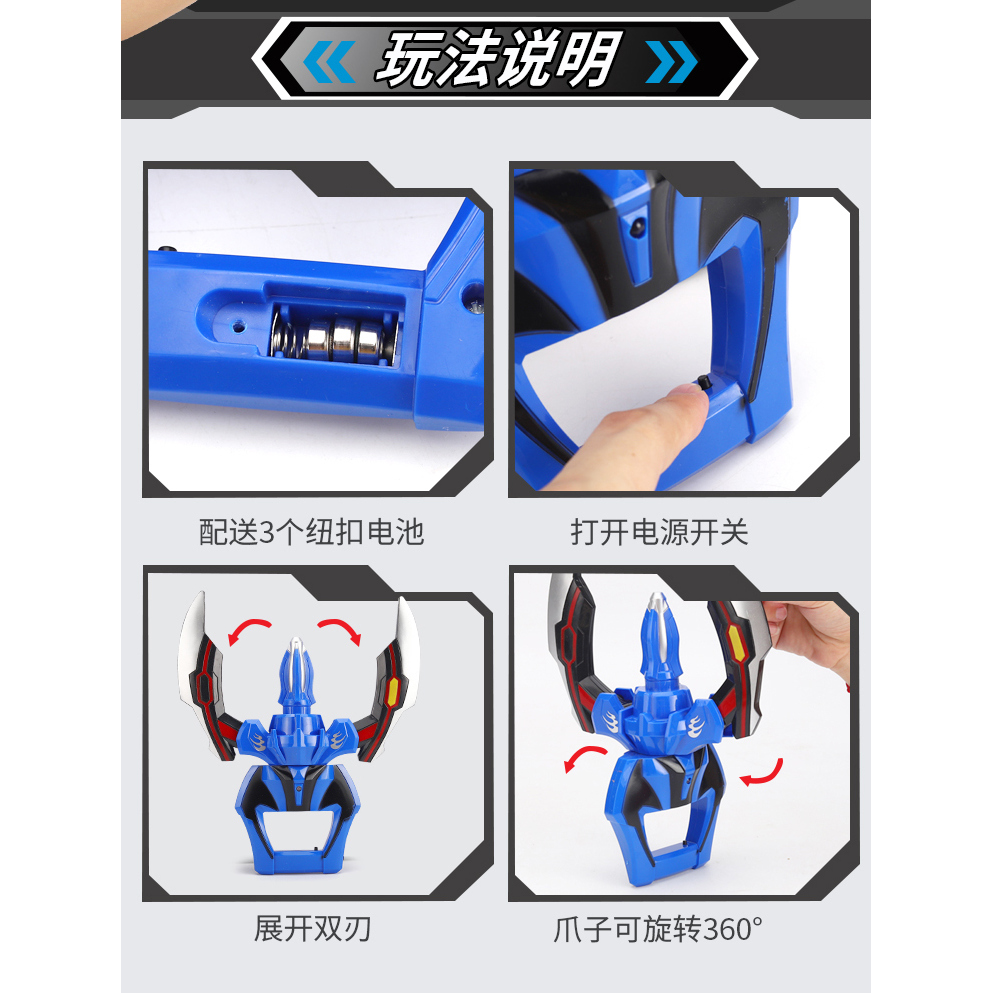 玩法说明

配送3个纽扣电池

打开电源开关

展开双刃

爪子可旋转360°