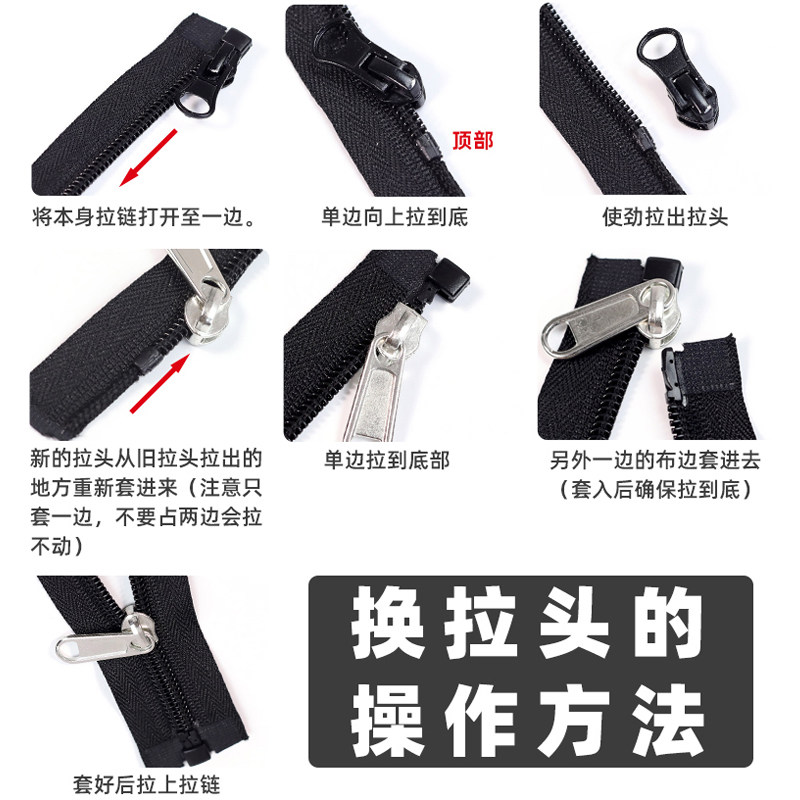 将本身拉链打开至一边。

顶部

单边向上拉到底

使劲拉出拉头

新的拉头从旧拉头拉出的地方重新套进来（注意只套一边，不要占两边会拉不动）

单边拉到底部

另外一边的布边套进去（套入后确保拉到底）

套好后拉上拉链

换拉头的操作方法