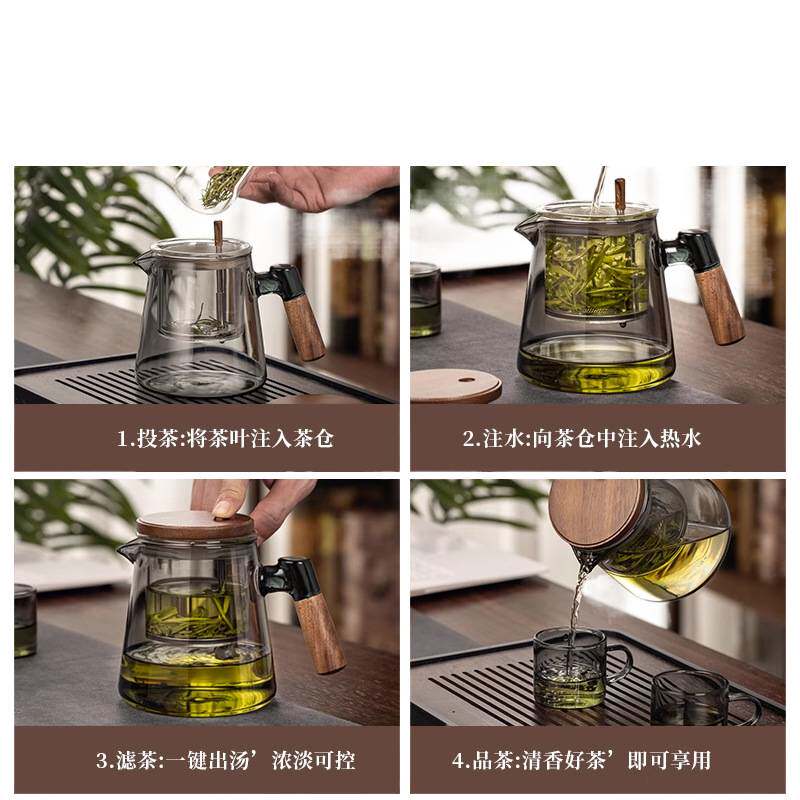 1.投茶:将茶叶注入茶仓

2.注水:向茶仓中注入热水

3.滤茶:一键出汤’浓淡可控

4.品茶:清香好茶’即可享用