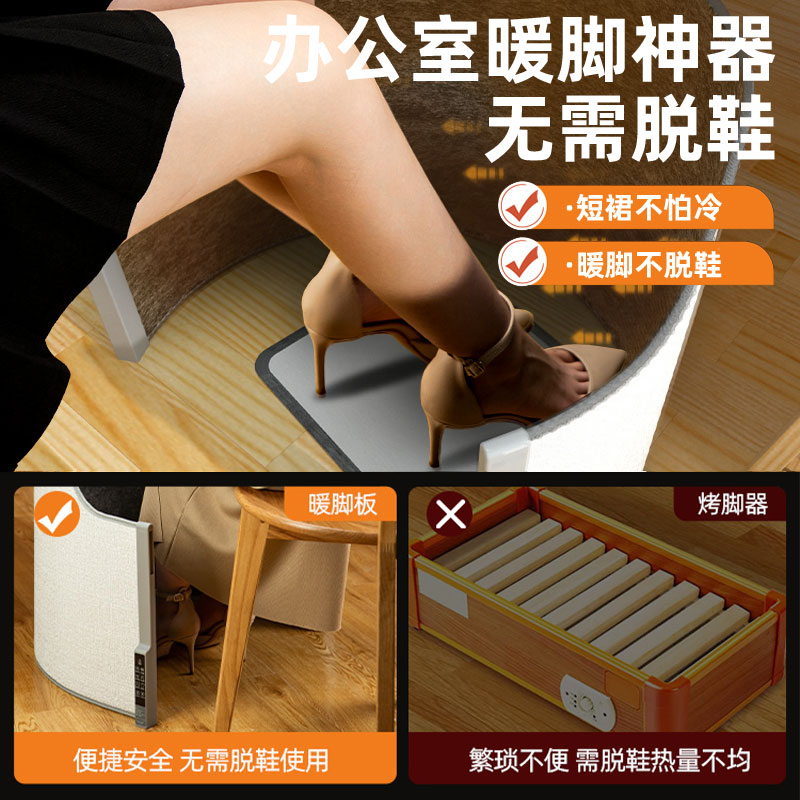 办公室暖脚神器
无需脱鞋

·短裙不怕冷
·暖脚不脱鞋

暖脚板
便捷安全 无需脱鞋使用

烤脚器
繁琐不便 需脱鞋热量不均