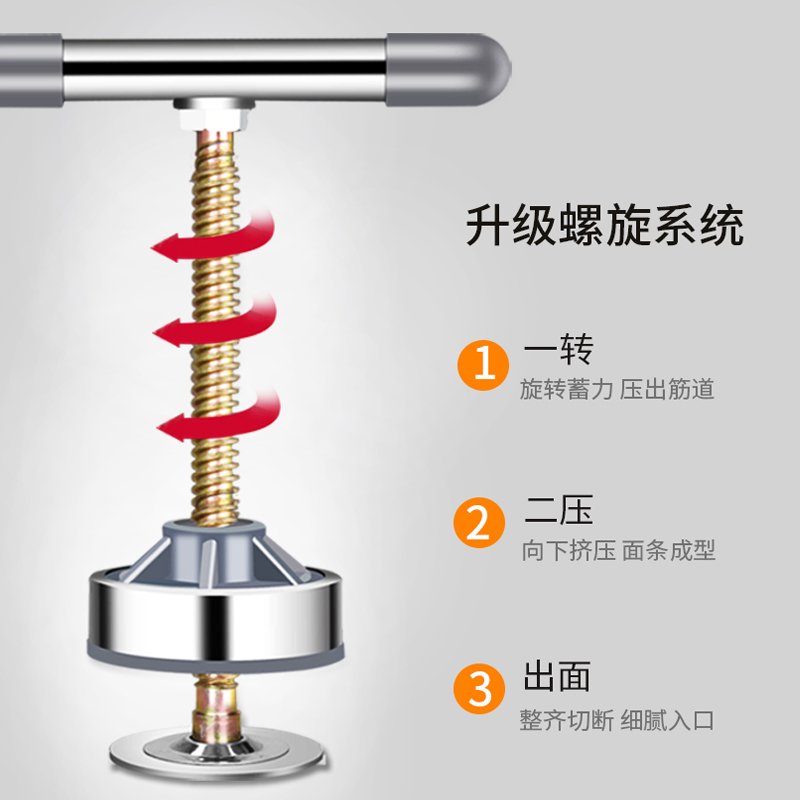 升级螺旋系统

1 一转
旋转蓄力 压出筋道

2 二压
向下挤压 面条成型

3 出面
整齐切断 细腻入口