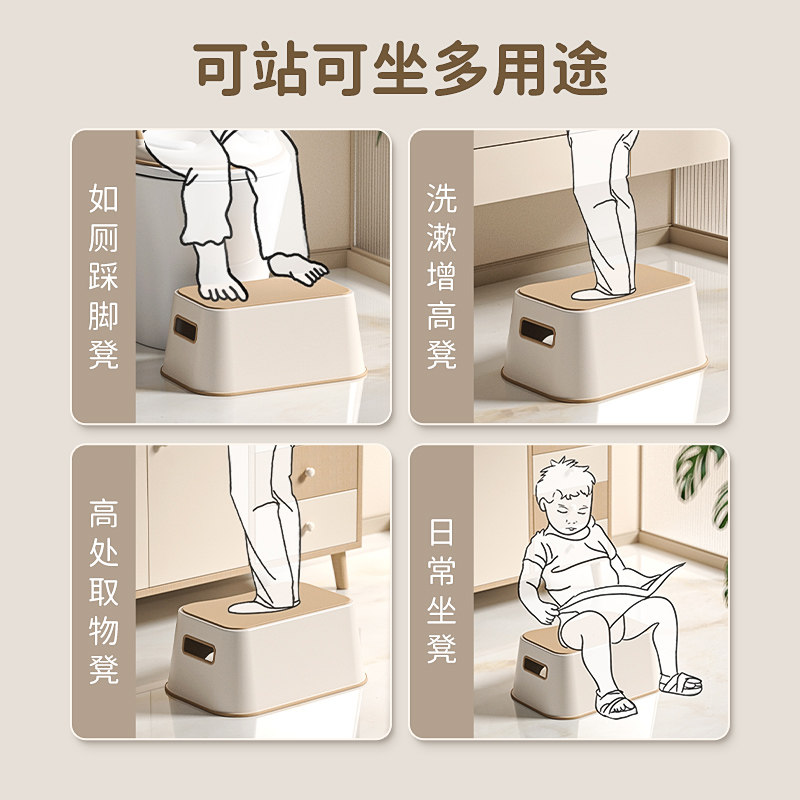 可站可坐多用途

如厕踩脚凳

洗漱增高凳

高处取物凳

日常坐凳