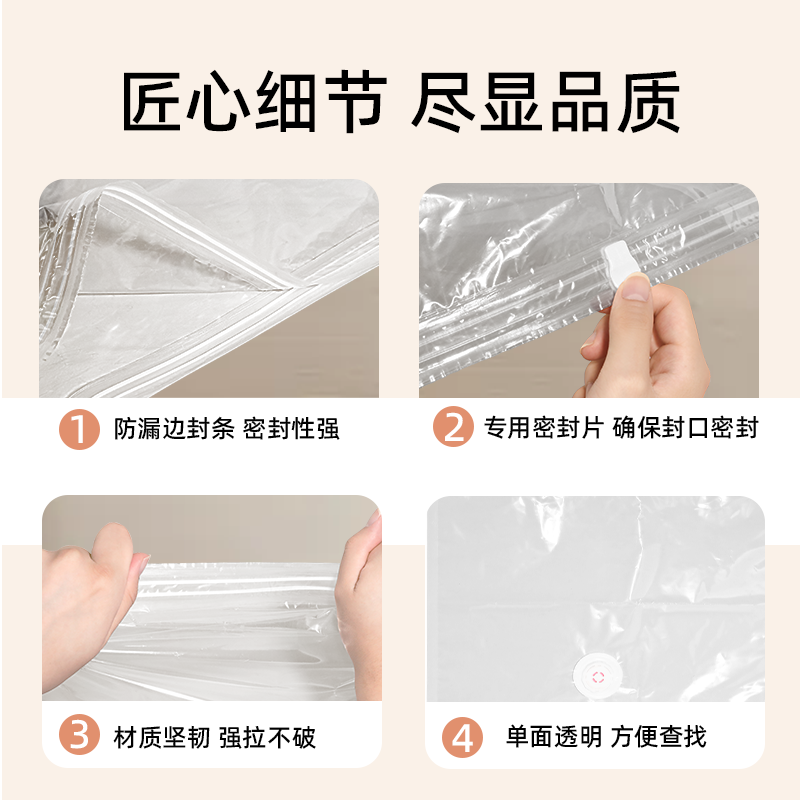 匠心细节 尽显品质

1 防漏边封条 密封性强

2 专用密封片 确保封口密封

3 材质坚韧 强拉不破

4 单面透明 方便查找