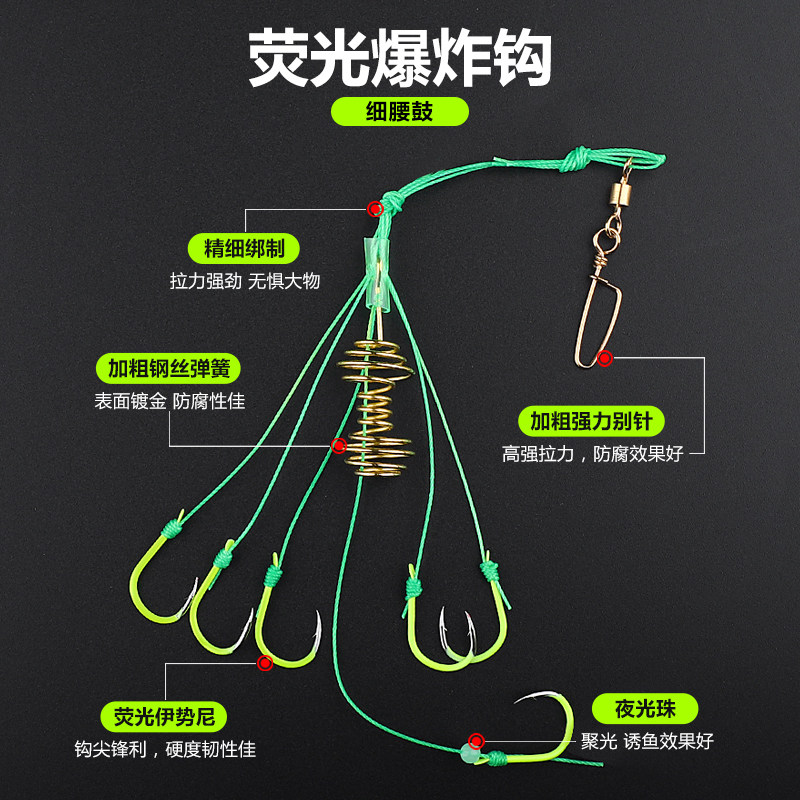 荧光爆炸钩
细腰鼓

精细绑制
拉力强劲 无惧大物

加粗钢丝弹簧
表面镀金 防腐性佳

加粗强力别针
高强拉力，防腐效果好

荧光伊势尼
钩尖锋利，硬度韧性佳

夜光珠
聚光 诱鱼效果好