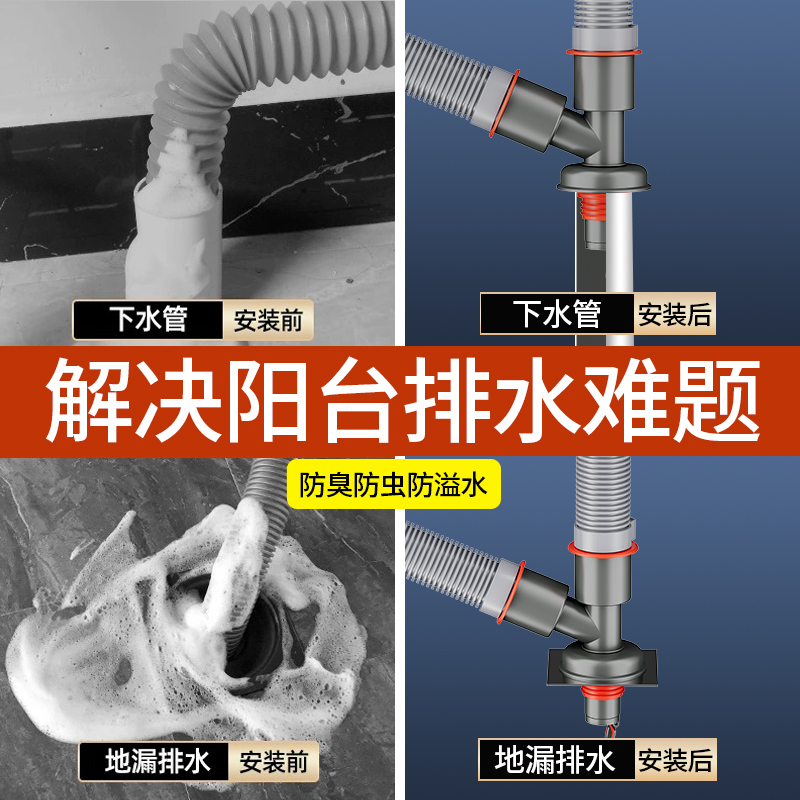 下水管 安装前

下水管 安装后

解决阳台排水难题

防臭防虫防溢水

地漏排水 安装前

地漏排水 安装后