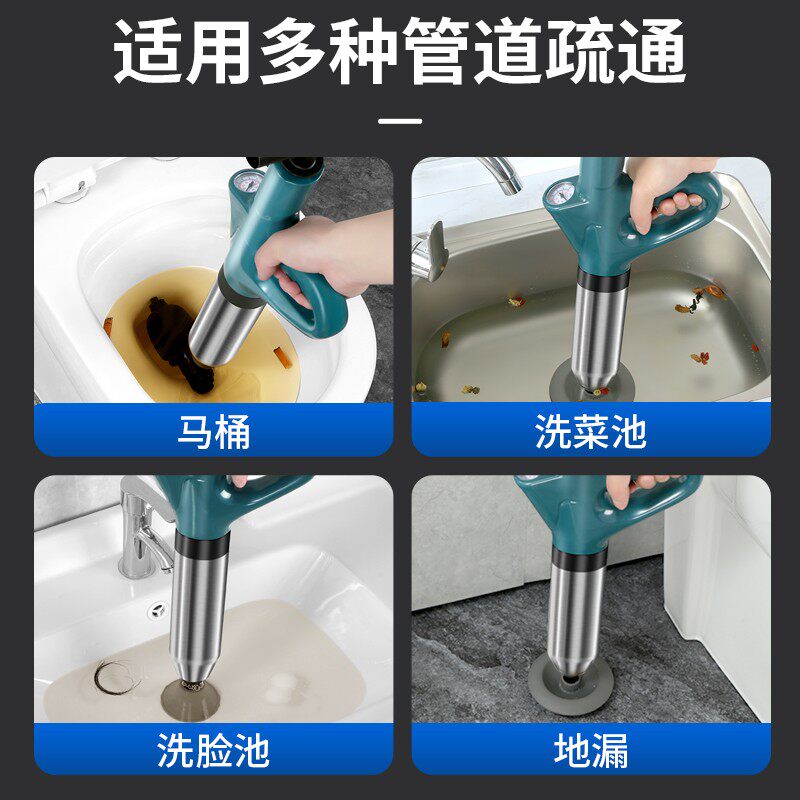 适用多种管道疏通

马桶

洗菜池

洗脸池

地漏