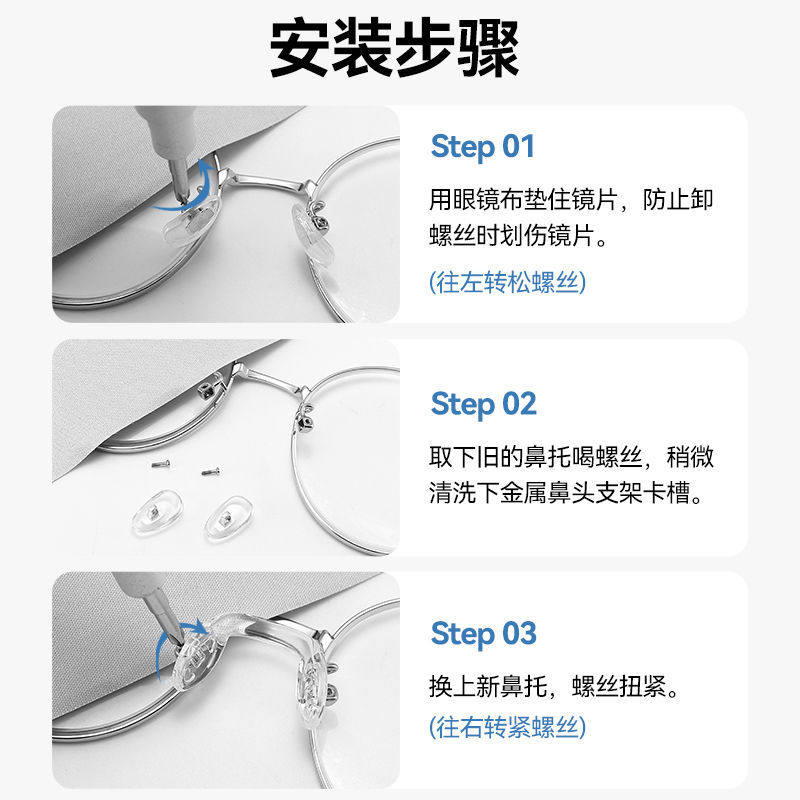 安装步骤

Step 01

用眼镜布垫住镜片，防止卸螺丝时划伤镜片。

(往左转松螺丝)

Step 02

取下旧的鼻托喝螺丝，稍微清洗下金属鼻头支架卡槽。

Step 03

换上新鼻托，螺丝扭紧。

(往右转紧螺丝)