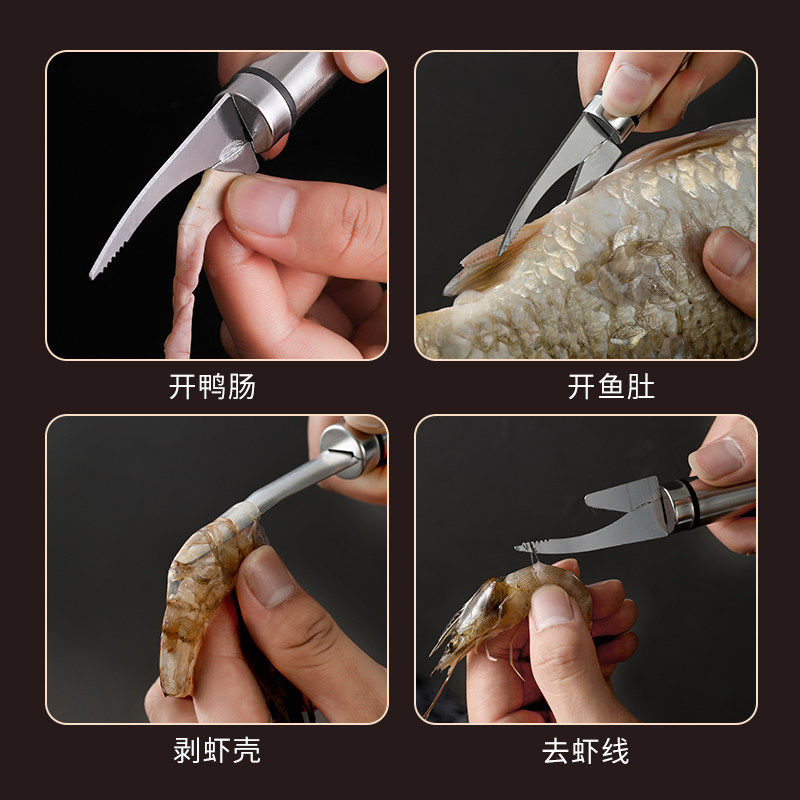 开鸭肠

开鱼肚

剥虾壳

去虾线