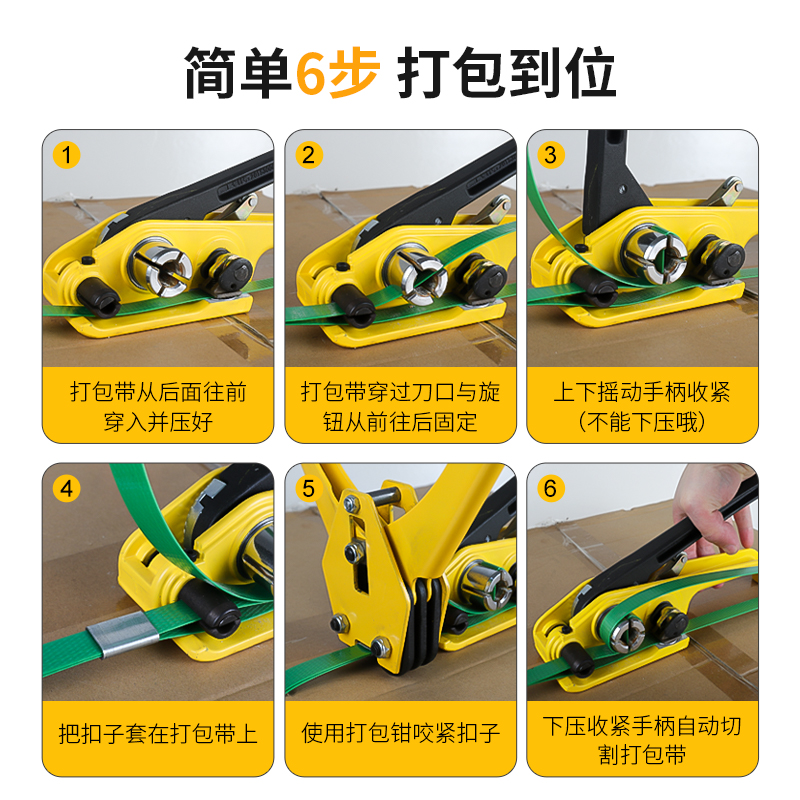 简单6步 打包到位

1
打包带从后面往前穿入并压好

2
打包带穿过刀口与旋钮从前往后固定

3
上下摇动手柄收紧（不能下压哦）

4
把扣子套在打包带上

5
使用打包钳咬紧扣子

6
下压收紧手柄自动切割打包带