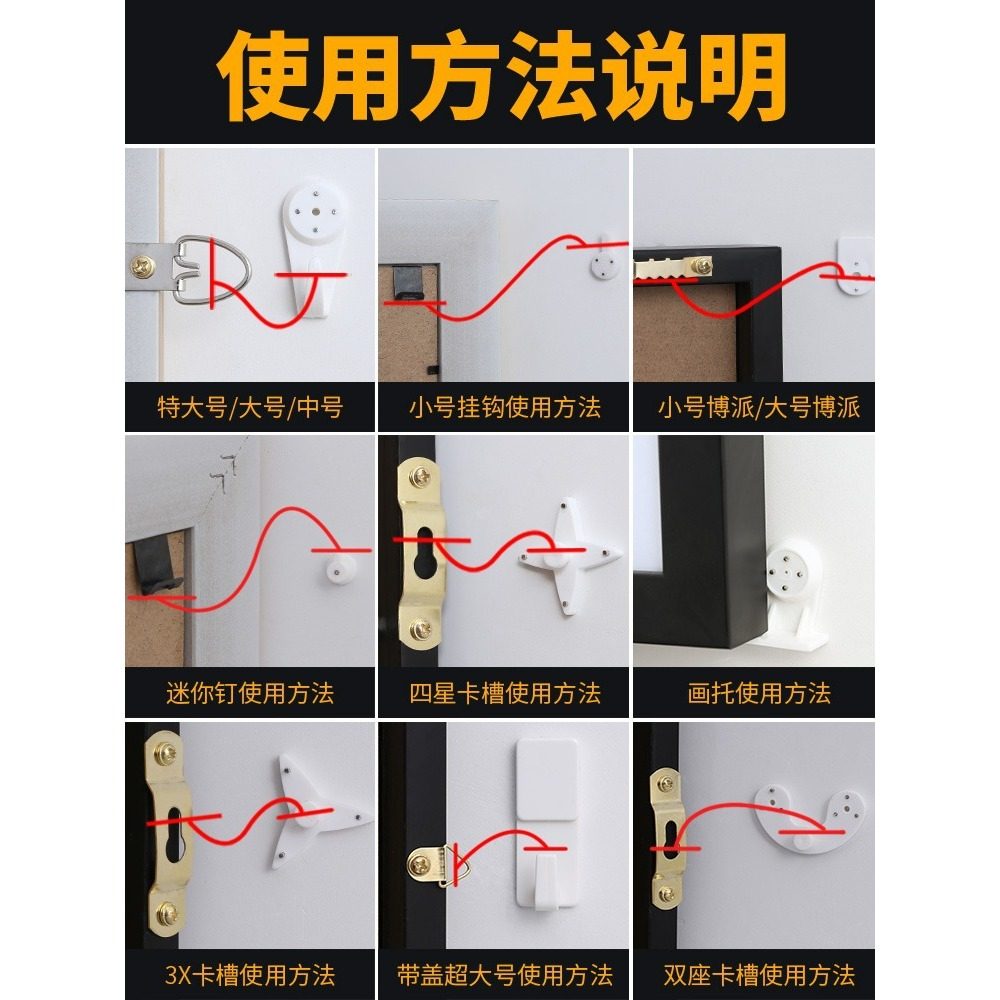 使用方法说明

特大号/大号/中号

小号挂钩使用方法

小号博派/大号博派

迷你钉使用方法

四星卡槽使用方法

画托使用方法

3X卡槽使用方法

带盖超大号使用方法

双座卡槽使用方法