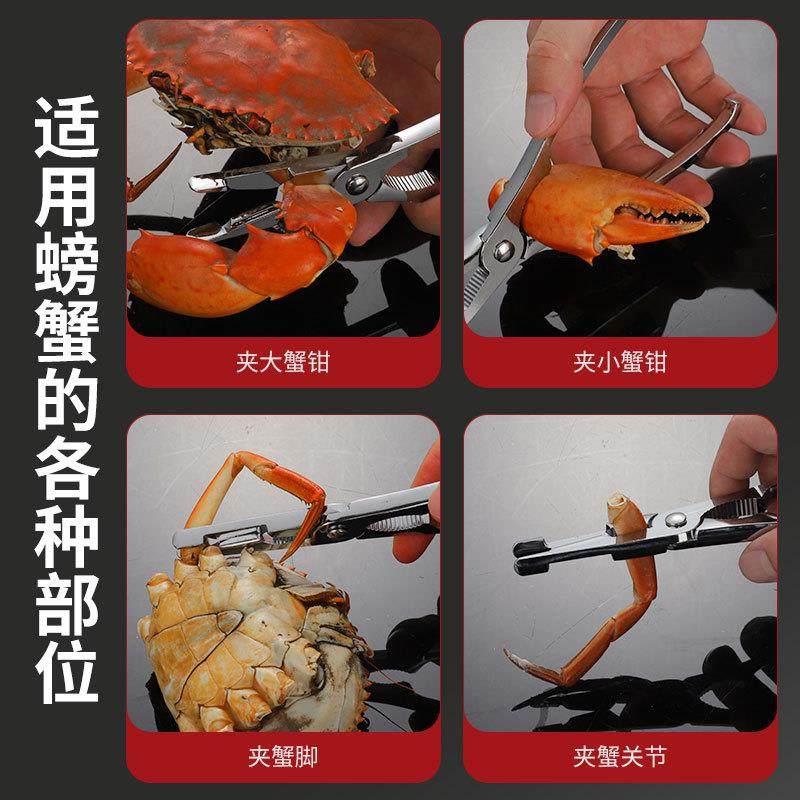 适用螃蟹的各种部位

夹大蟹钳

夹小蟹钳

夹蟹脚

夹蟹关节