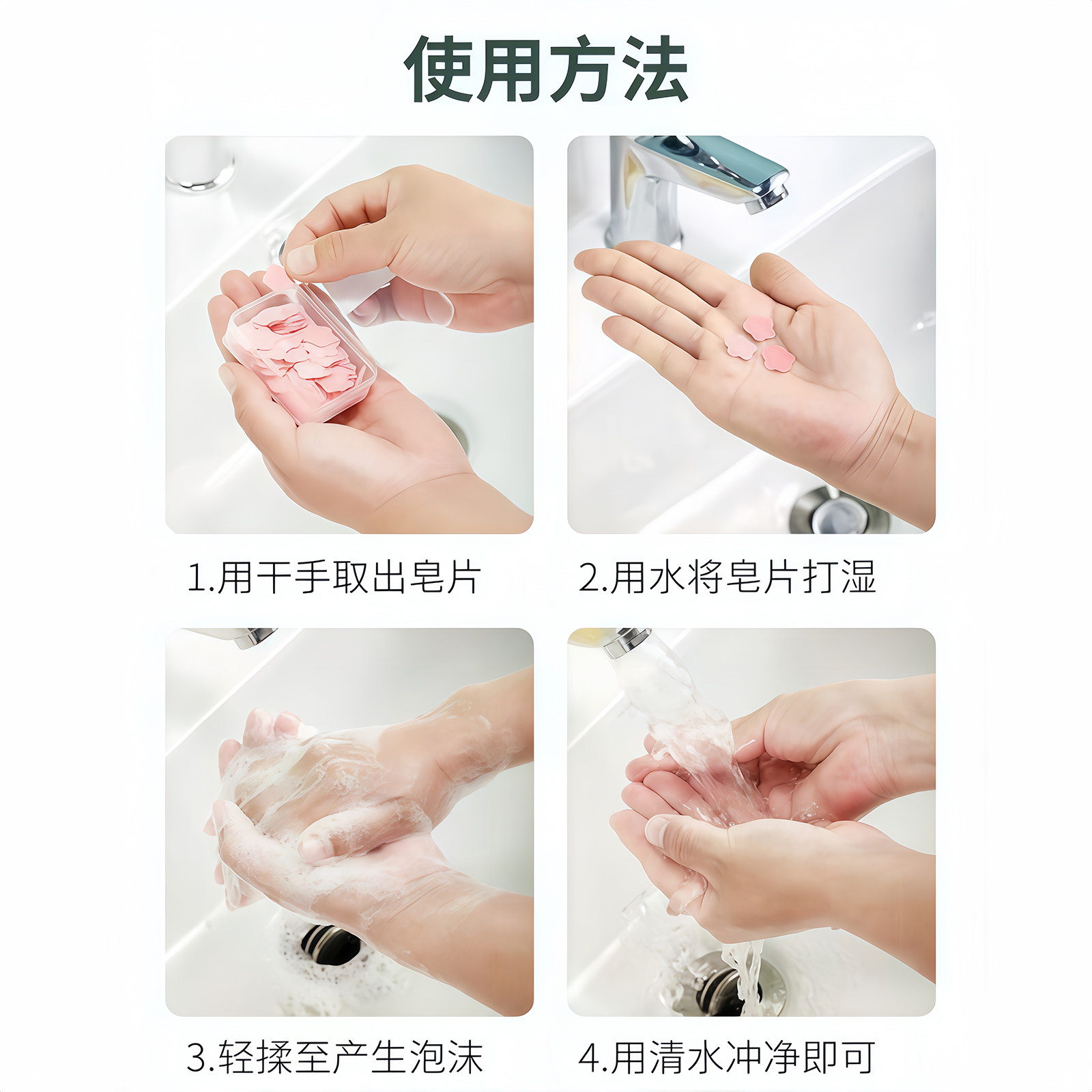 使用方法

1.用干手取出皂片

2.用水将皂片打湿

3.轻揉至产生泡沫

4.用清水冲净即可