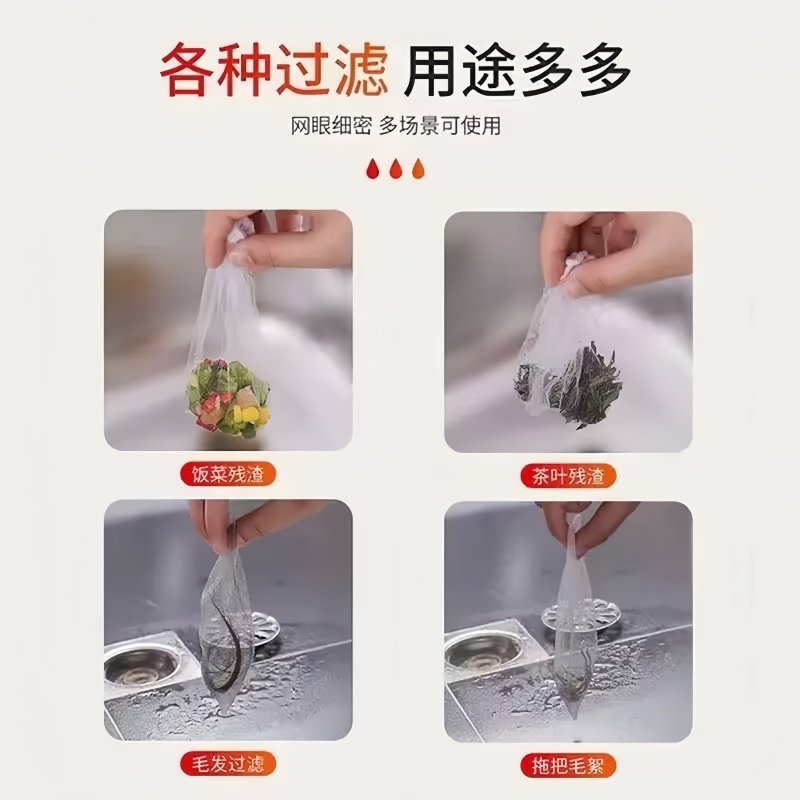 各种过滤 用途多多

网眼细密 多场景可使用

饭菜残渣

茶叶残渣

毛发过滤

拖把毛絮