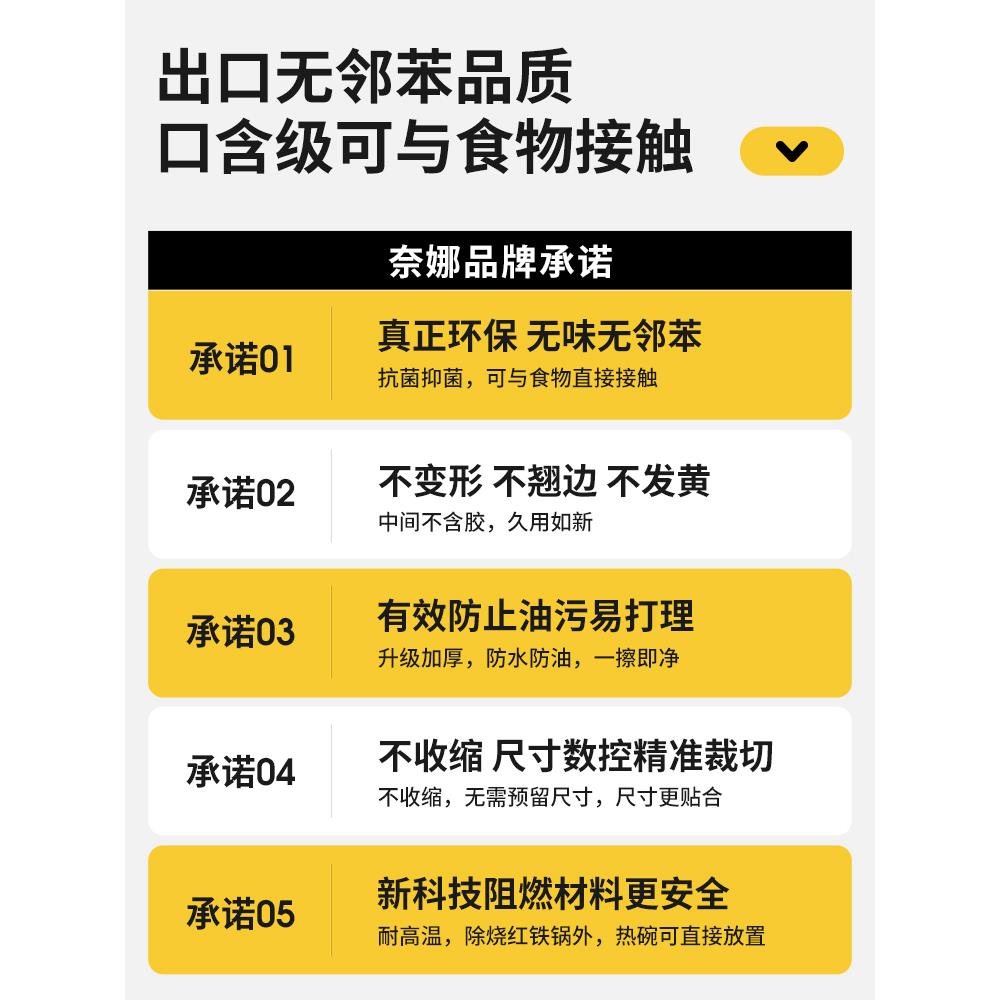 出口无邻苯品质
口含级可与食物接触

奈娜品牌承诺

承诺01

真正环保 无味无邻苯
抗菌抑菌，可与食物直接接触

承诺02

不变形 不翘边 不发黄
中间不含胶，久用如新

承诺03

有效防止油污易打理
升级加厚，防水防油，一擦即净

承诺04

不收缩 尺寸数控精准裁切
不收缩，无需预留尺寸，尺寸更贴合

承诺05

新科技阻燃材料更安全
耐高温，除烧红铁锅外，热碗可直接放置