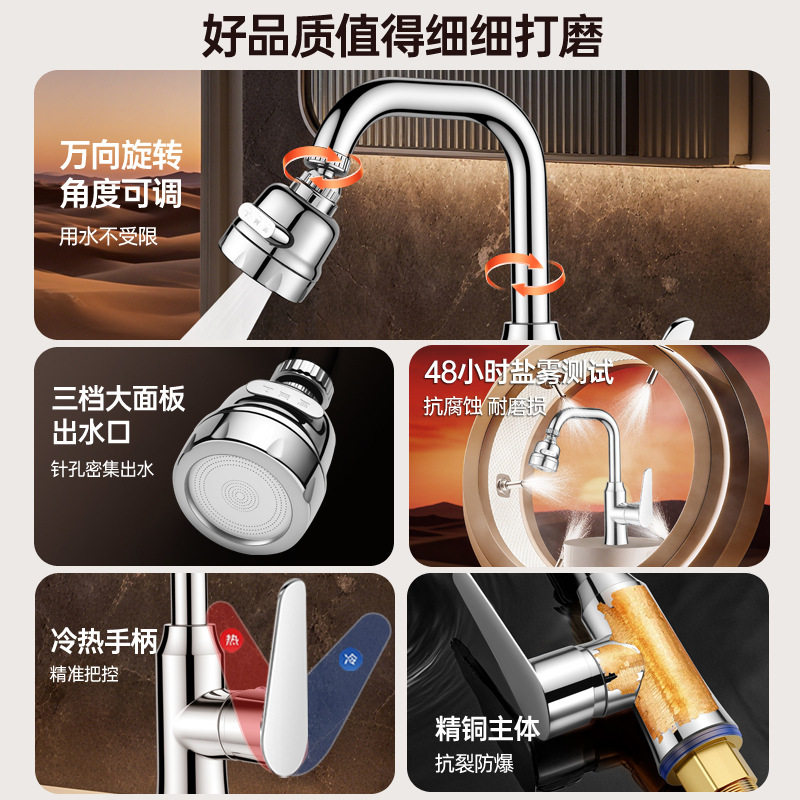 好品质值得细细打磨

万向旋转
角度可调
用水不受限

三档大面板
出水口
针孔密集出水

48小时盐雾测试
抗腐蚀 耐磨损

冷热手柄
精准把控

热

冷

精铜主体
抗裂防爆