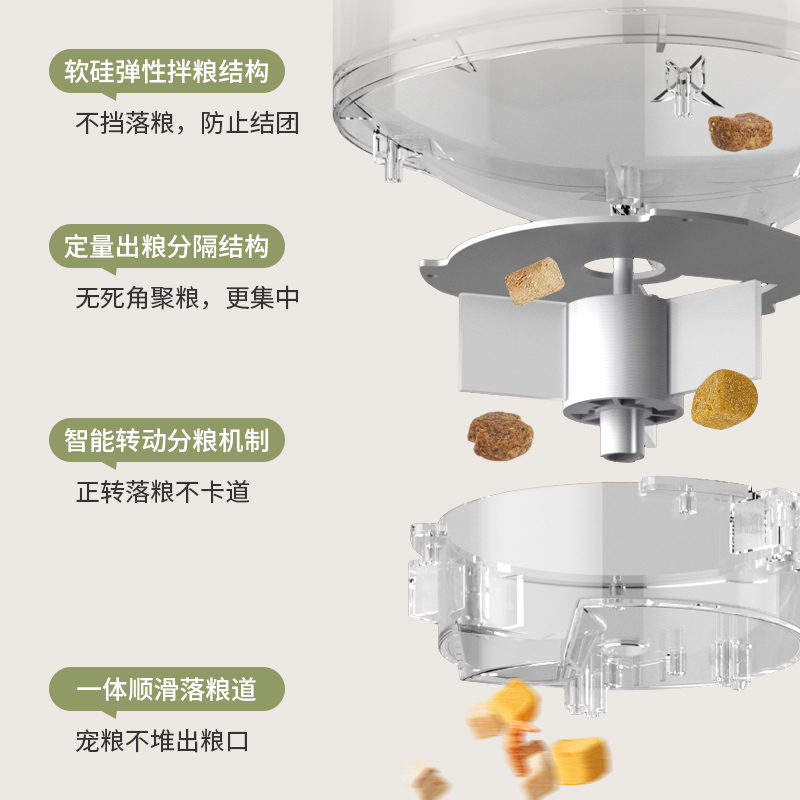 软硅弹性拌粮结构

不挡落粮，防止结团

定量出粮分隔结构

无死角聚粮，更集中

智能转动分粮机制

正转落粮不卡道

一体顺滑落粮道

宠粮不堆出粮口