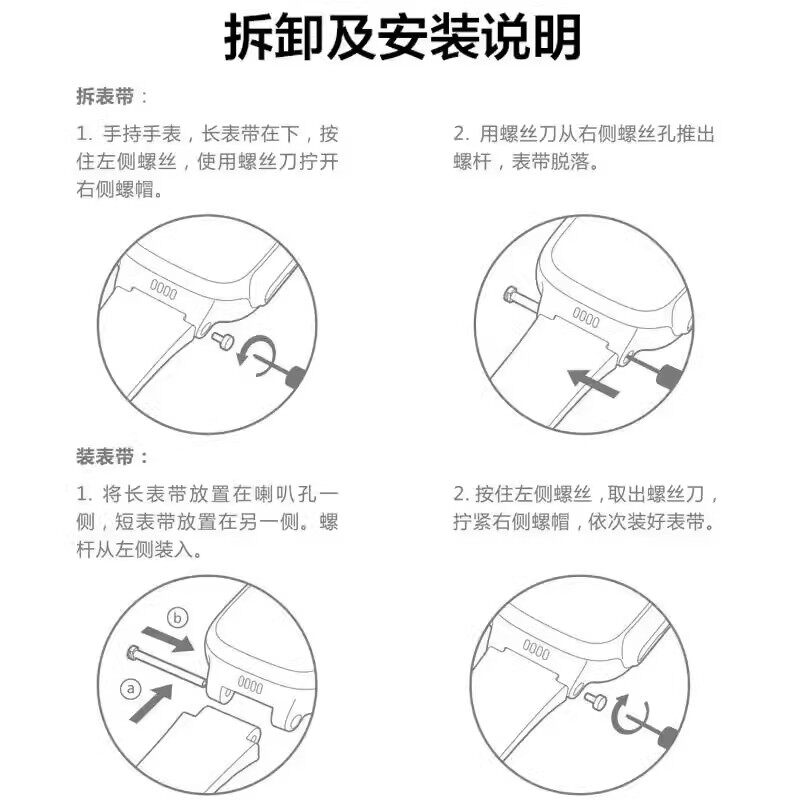 拆卸及安装说明

拆表带：

1. 手持手表，长表带在下，按住左侧螺丝，使用螺丝刀拧开右侧螺帽。

2. 用螺丝刀从右侧螺丝孔推出螺杆，表带脱落。

装表带：

1. 将长表带放置在喇叭孔一侧，短表带放置在另一侧。螺杆从左侧装入。

b

a

2. 按住左侧螺丝，取出螺丝刀，拧紧右侧螺帽，依次装好表带。