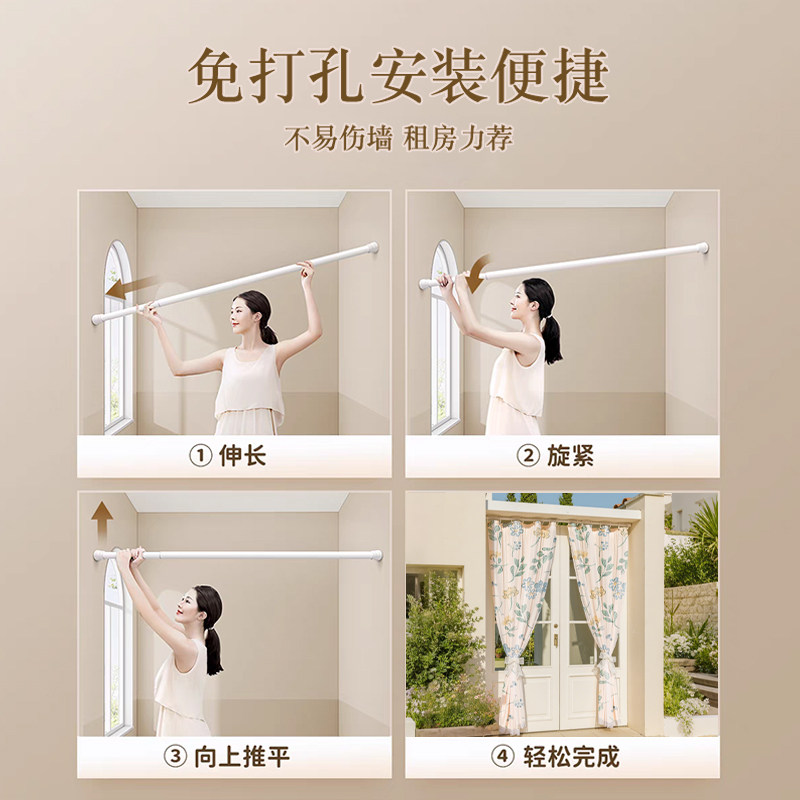 免打孔安装便捷

不易伤墙 租房力荐

① 伸长

② 旋紧

③ 向上推平

④ 轻松完成