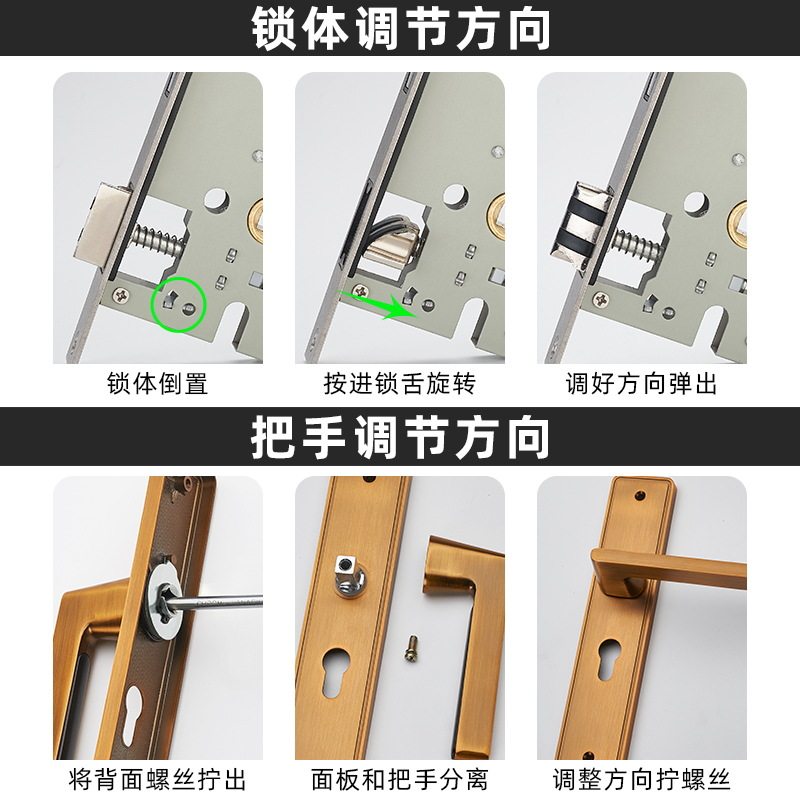 锁体调节方向

锁体倒置

按进锁舌旋转

调好方向弹出

把手调节方向

将背面螺丝拧出

面板和把手分离

调整方向拧螺丝