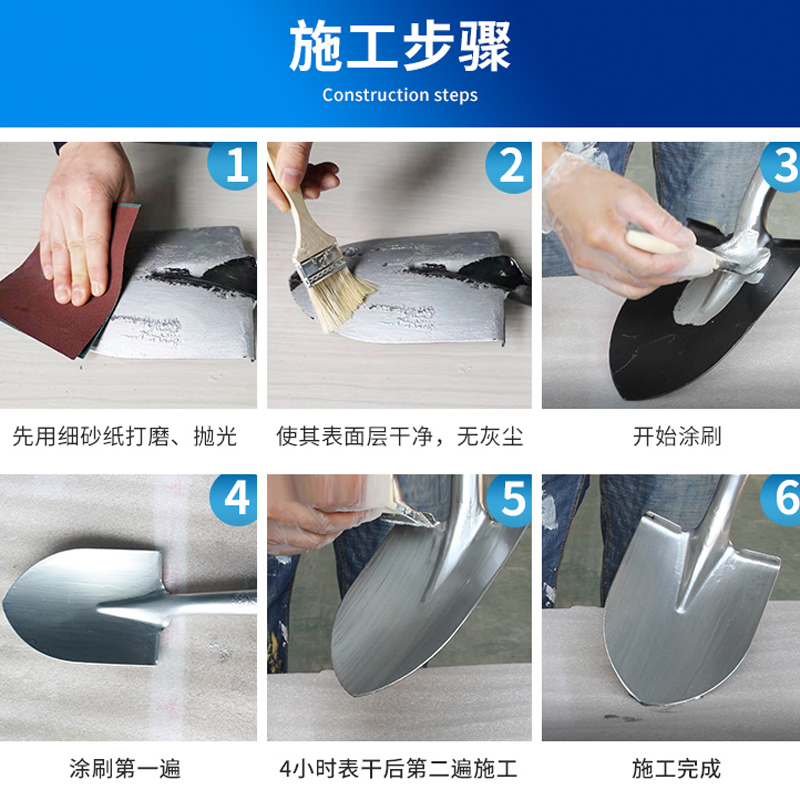 施工步骤
Construction steps

1

先用细砂纸打磨、抛光

2

使其表面层干净，无灰尘

3

开始涂刷

4

涂刷第一遍

5

4小时表干后第二遍施工

6

施工完成