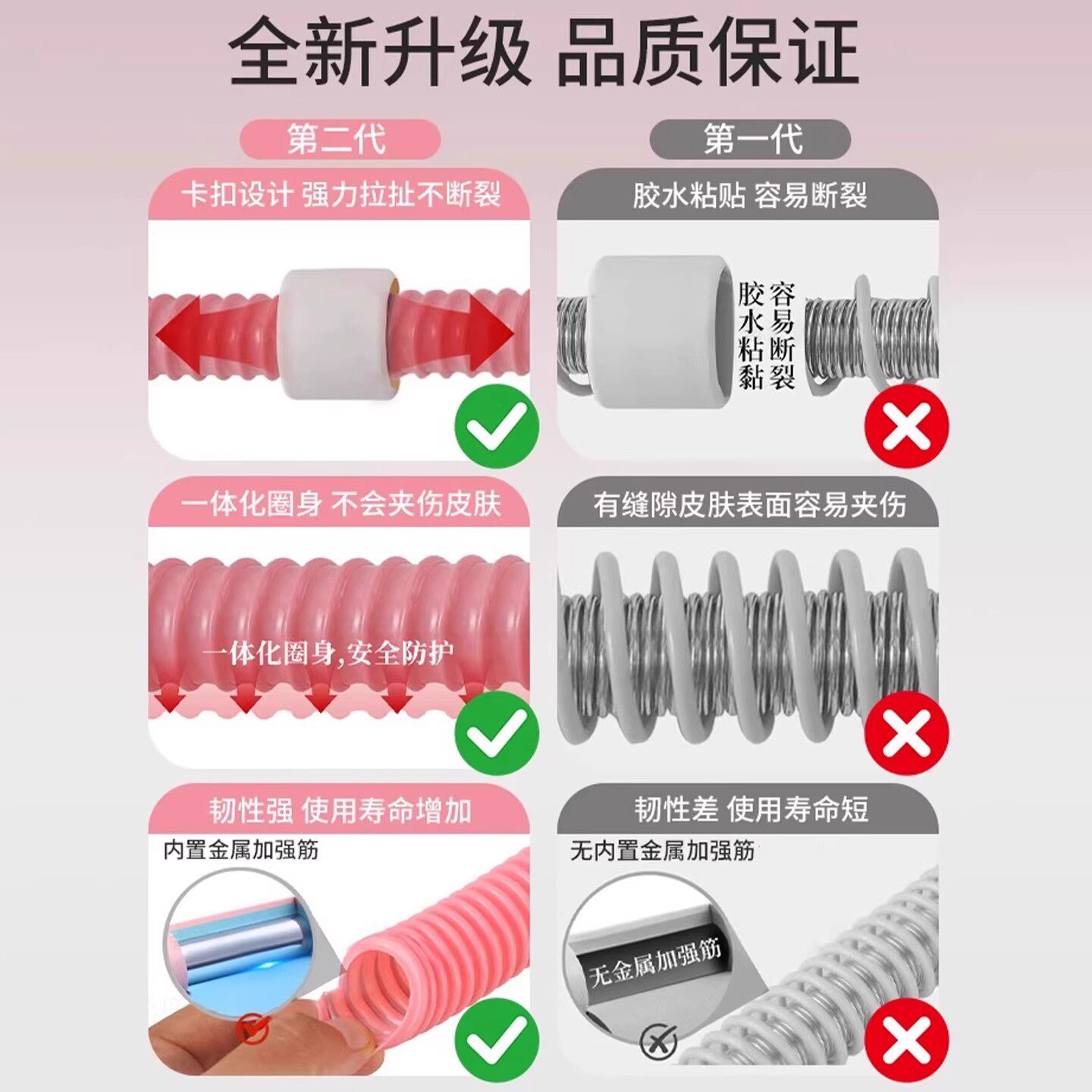 全新升级 品质保证

第二代

卡扣设计 强力拉扯不断裂

一体化圈身 不会夹伤皮肤

一体化圈身,安全防护

韧性强 使用寿命增加

内置金属加强筋

第一代

胶水粘贴 容易断裂

胶水粘黏

容易断裂

有缝隙皮肤表面容易夹伤

韧性差 使用寿命短

无内置金属加强筋

无金属加强筋